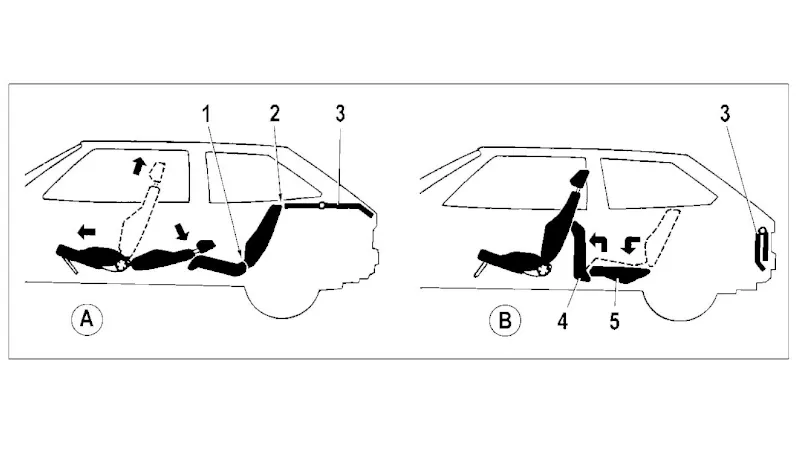 1 2 3
A

3
B
4 5