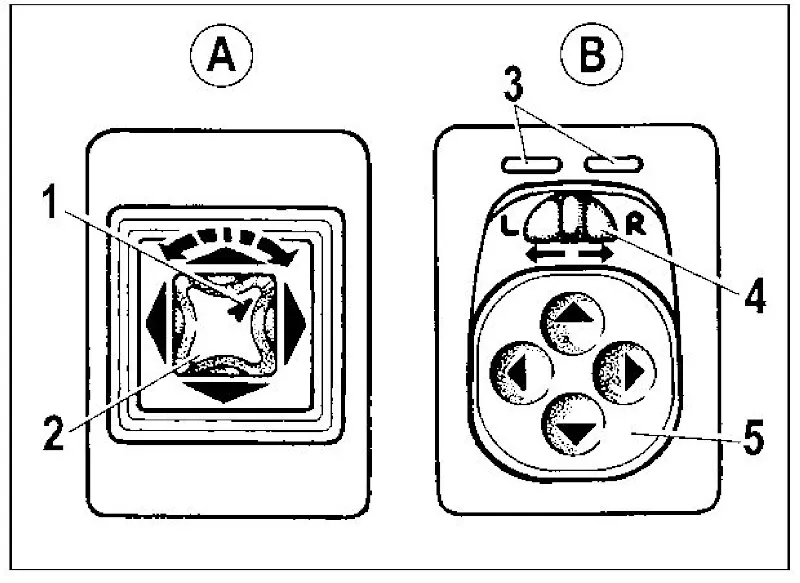 A
B
3
1
L
R
4
2
5