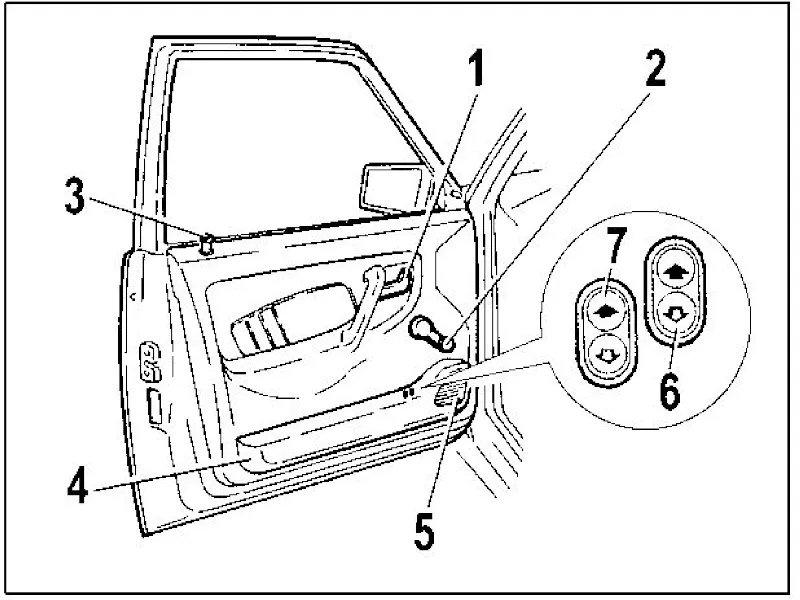 1
2
3
7
6
4
5