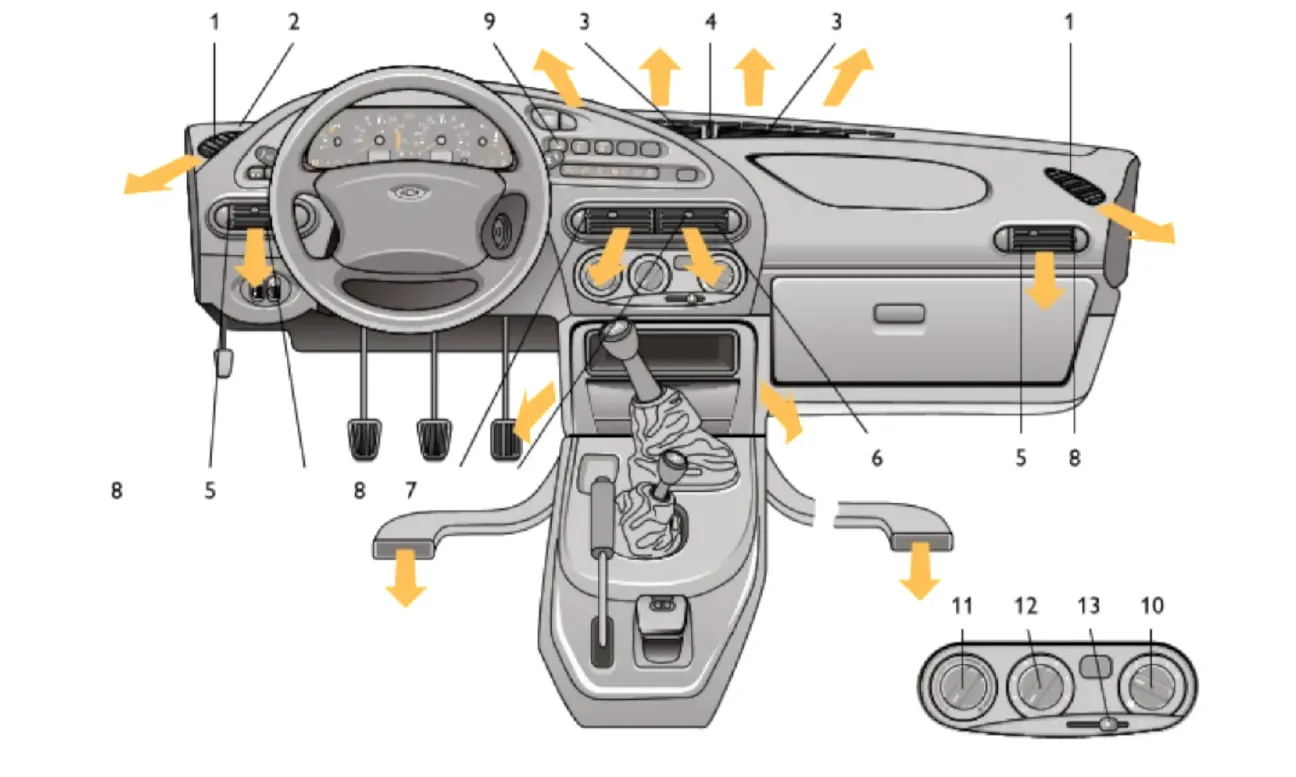 1 2 9 3 4 3 1

8 5 8 7 6 5 8

11 12 13 10