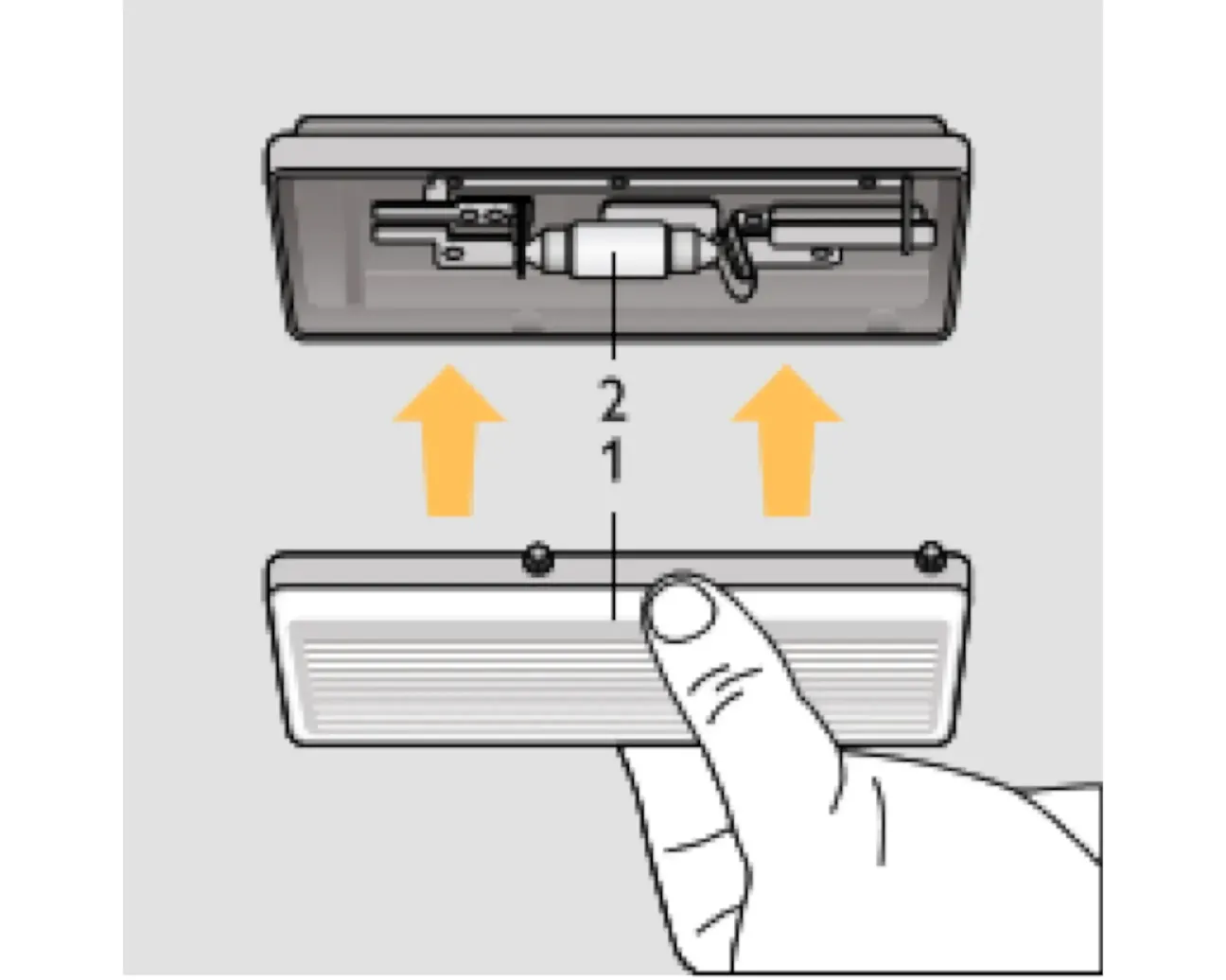 2
1