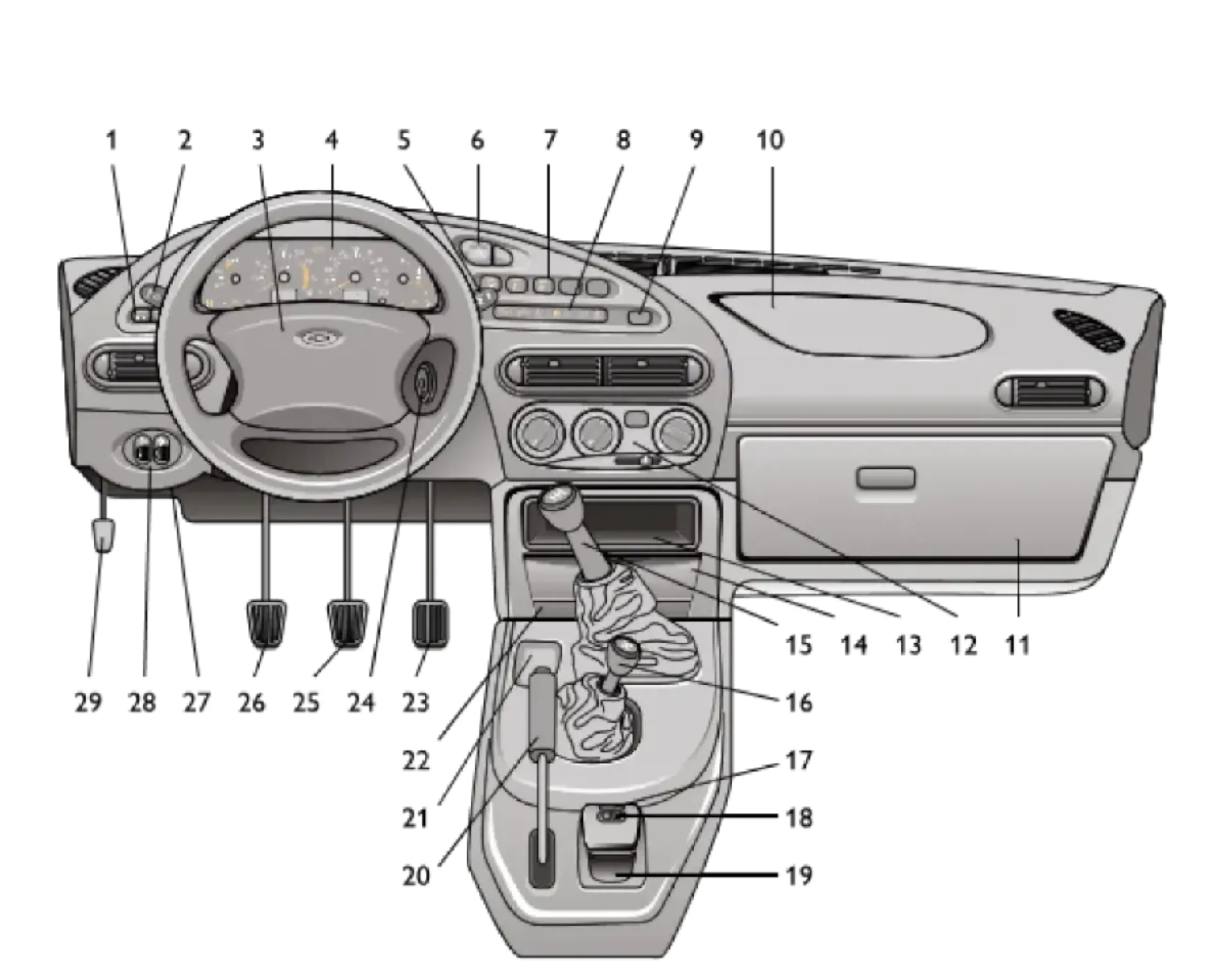 1 2 3 4 5 6 7 8 9 10

15 14 13 12 11

29 28 27 26 25 24 23

16

22

17

21

18

20

19