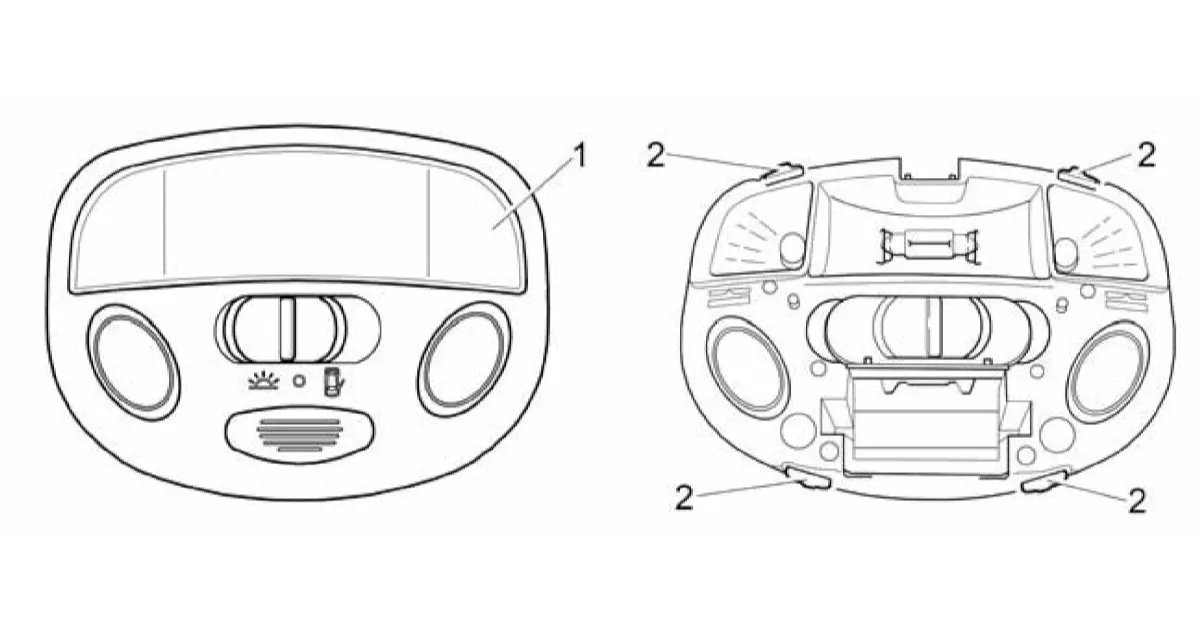 1

2
2
2
2