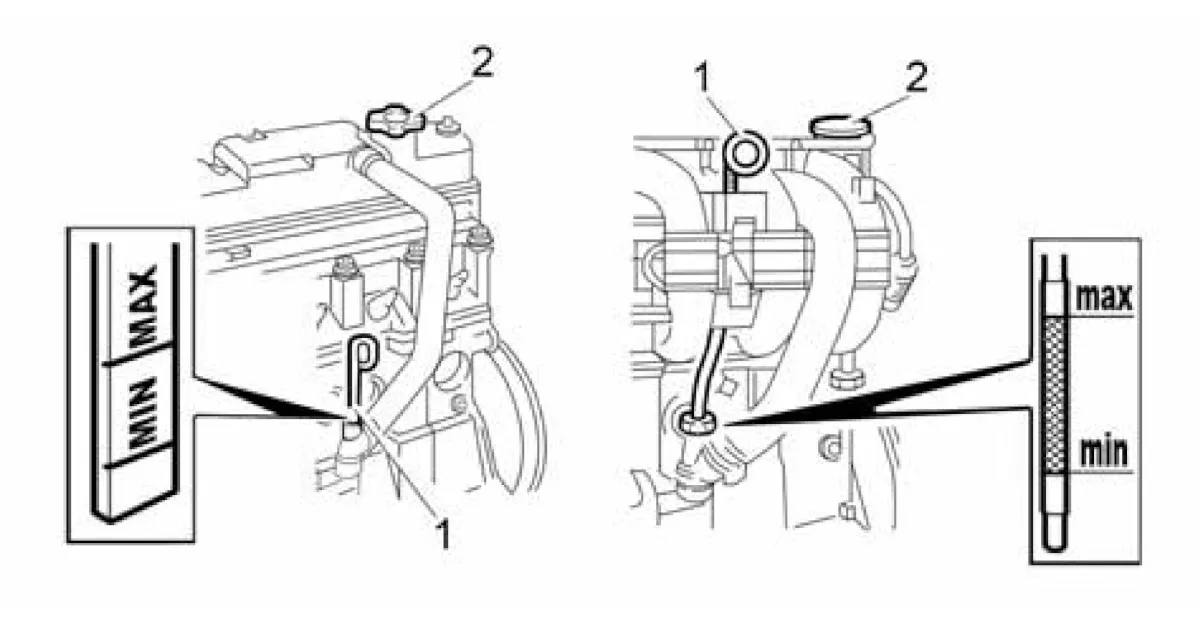 2
MAX
MIN
1
1
2
max
min