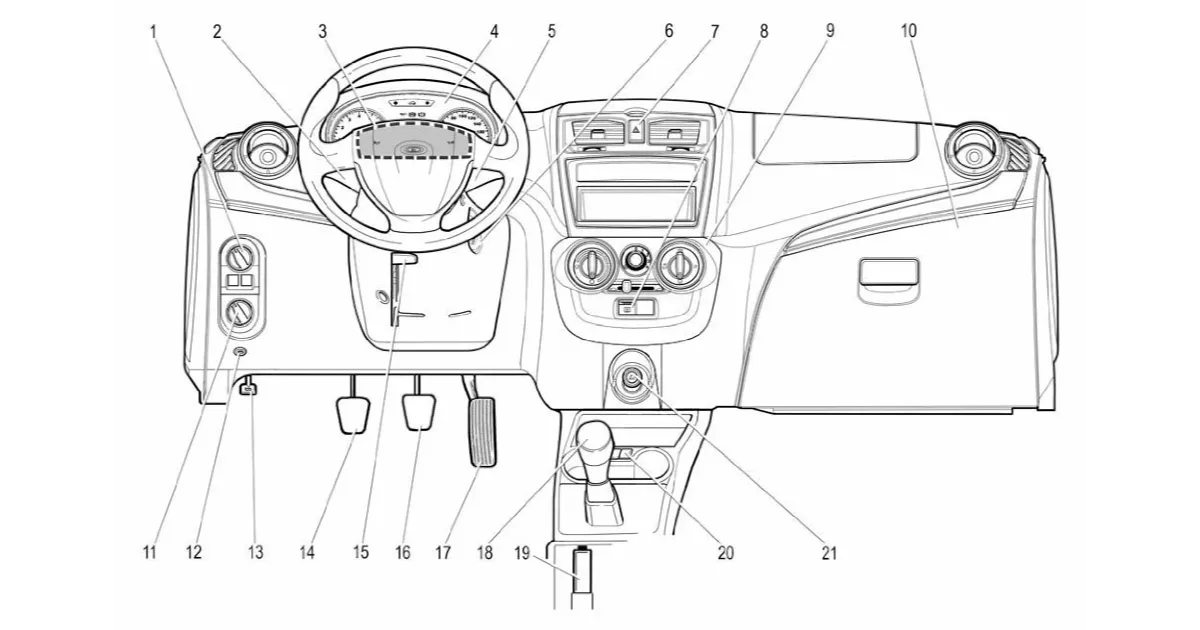 1 2 3 4 5 6 7 8 9 10

11 12 13 14 15 16 17 18 19 20 21