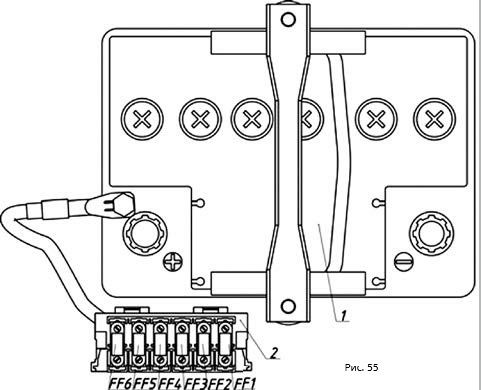 1
2
Рис. 55
FF6 FF5 FF4 FF3 FF2 FF1