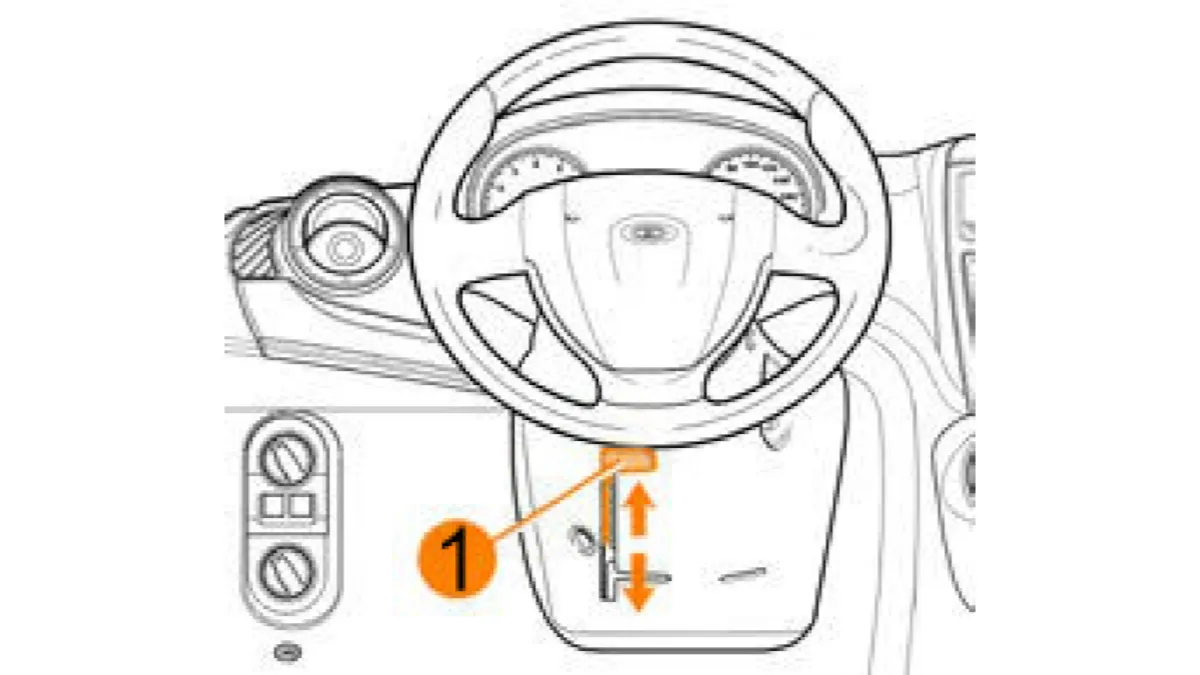 1