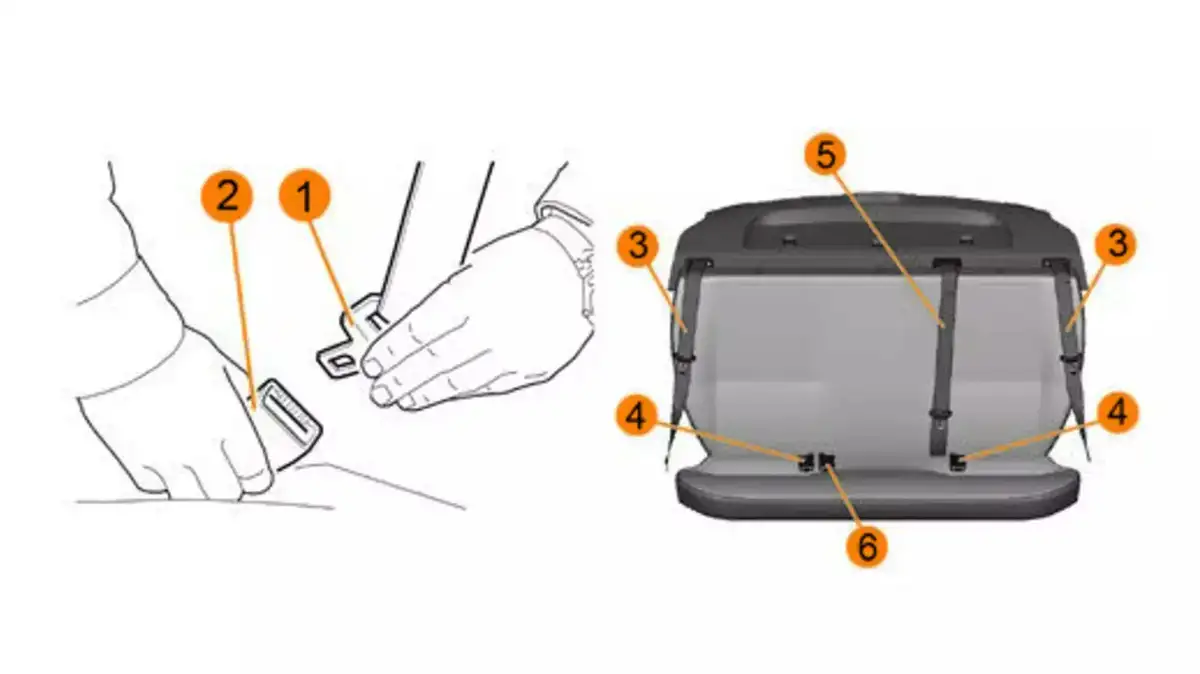 2
1
5
3
3
4
4
6