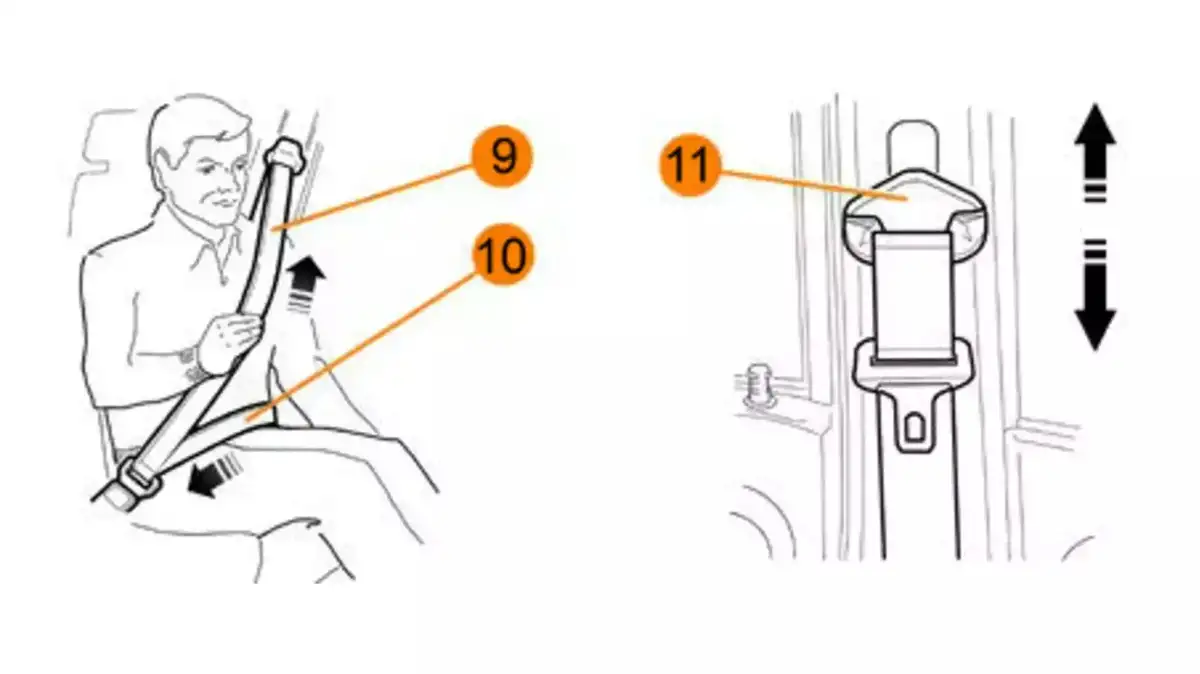 9
10
11