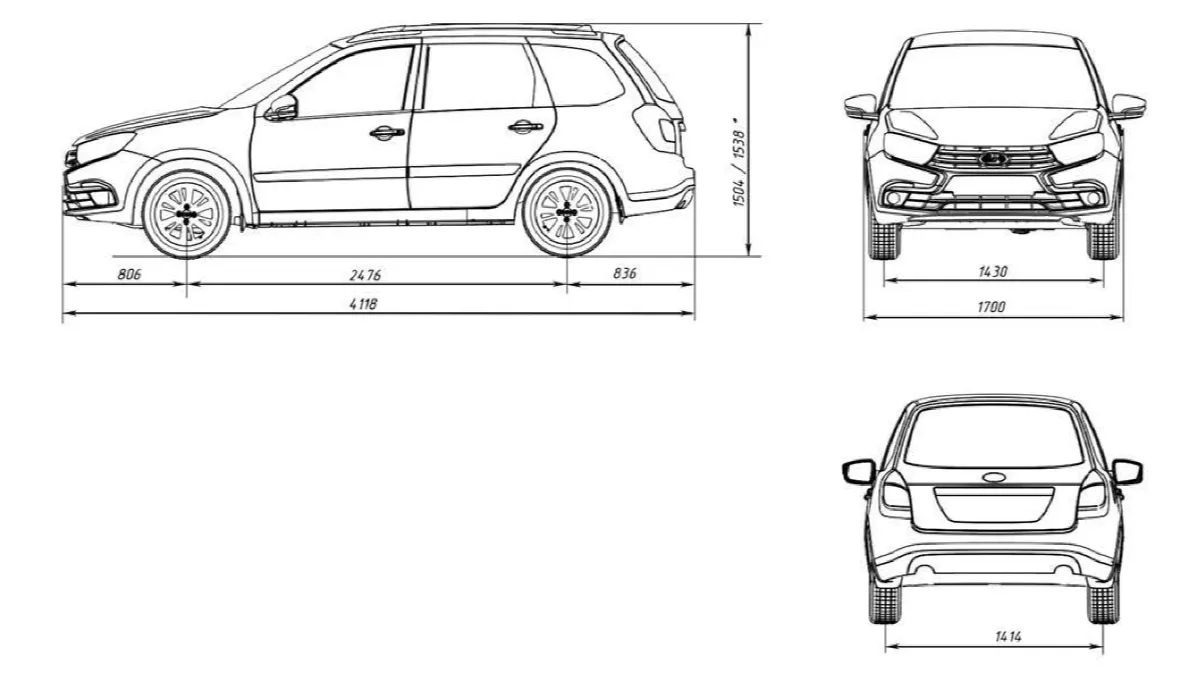 1504 / 1538 *

806

2476

836

4118

1430

1700

1414