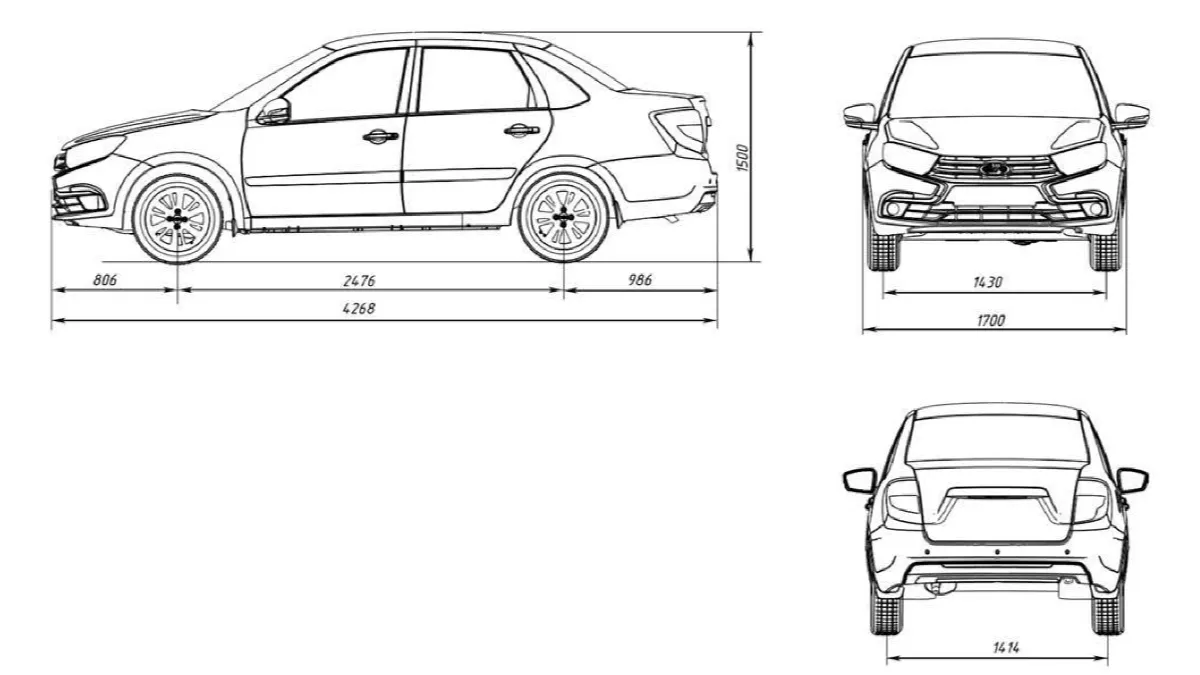 1500

806

2476

986

4268

1430

1700

1414