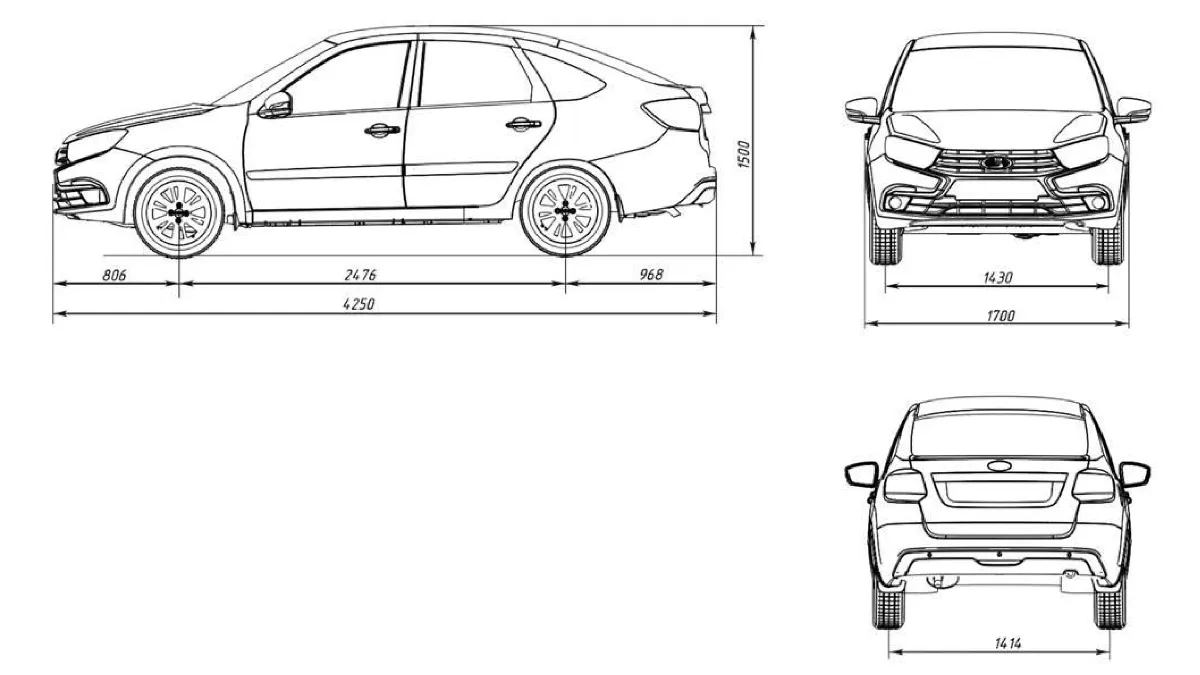 1500

806

2476

968

4250

1430

1700

1414