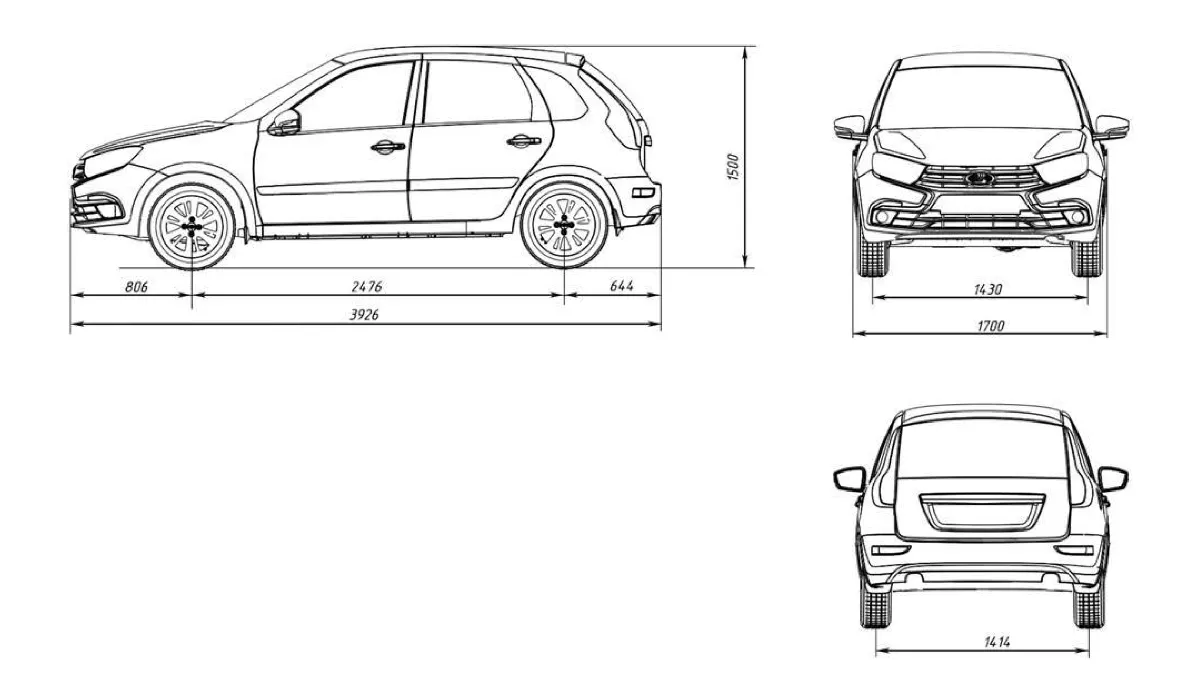 1500
806
2476
644
3926
1430
1700
1414