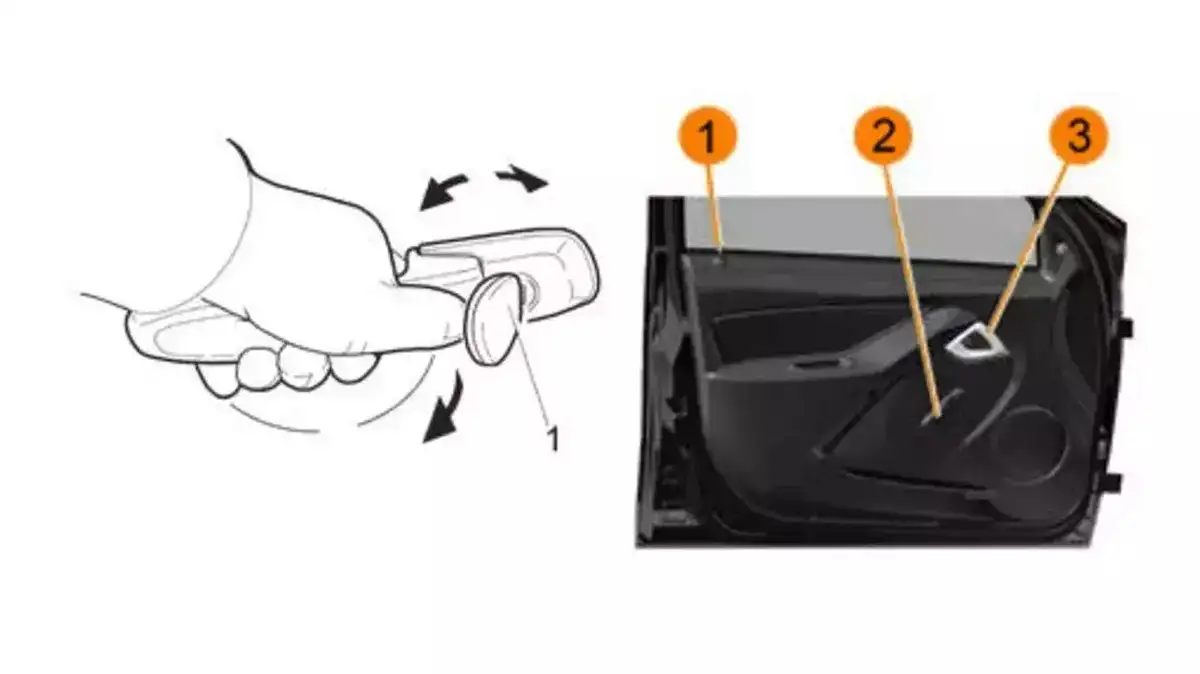 1

1
2
3