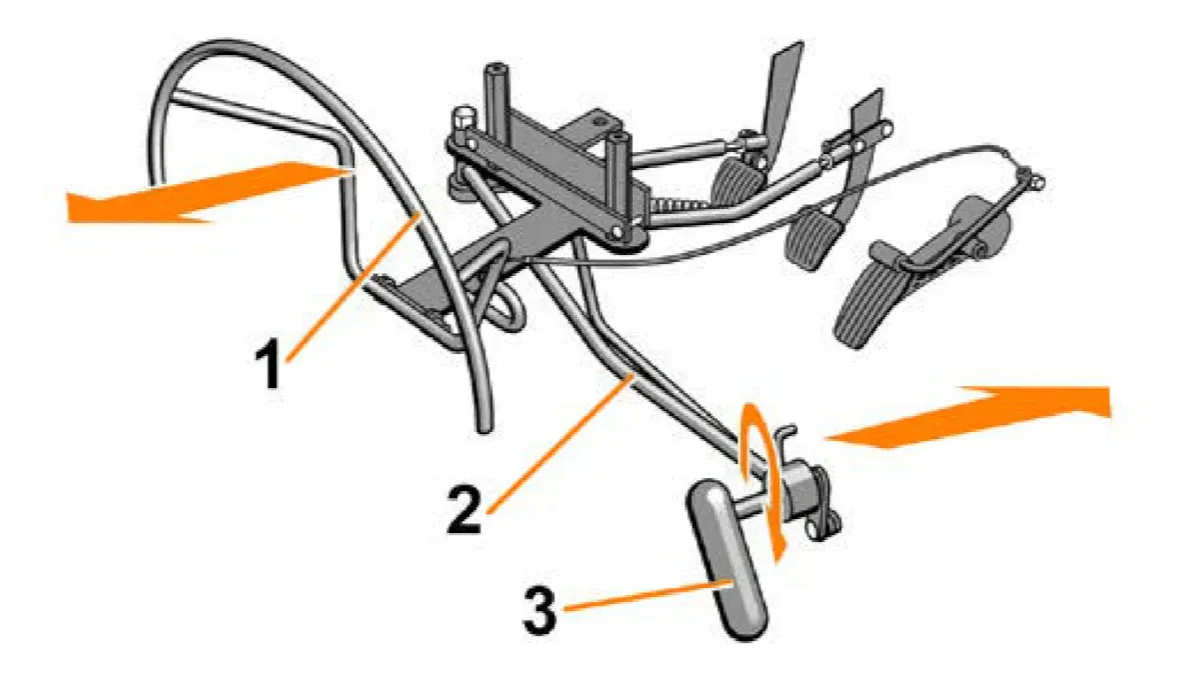 1
2
3