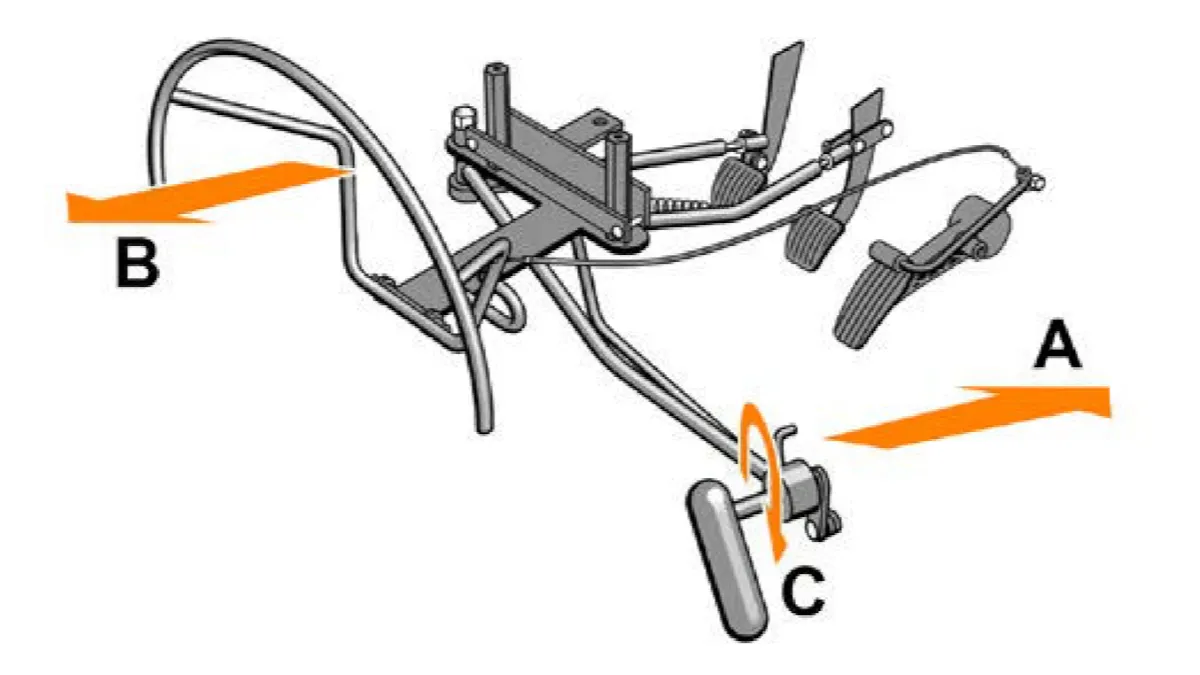 B

A

C