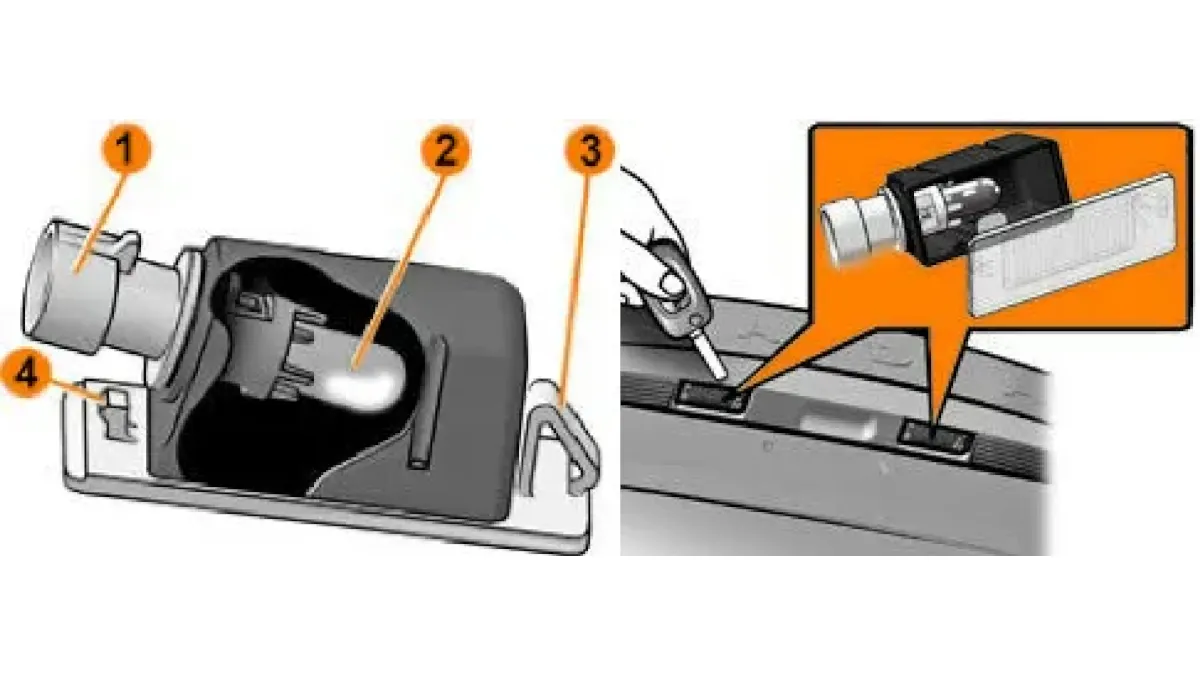 1
2
3
4