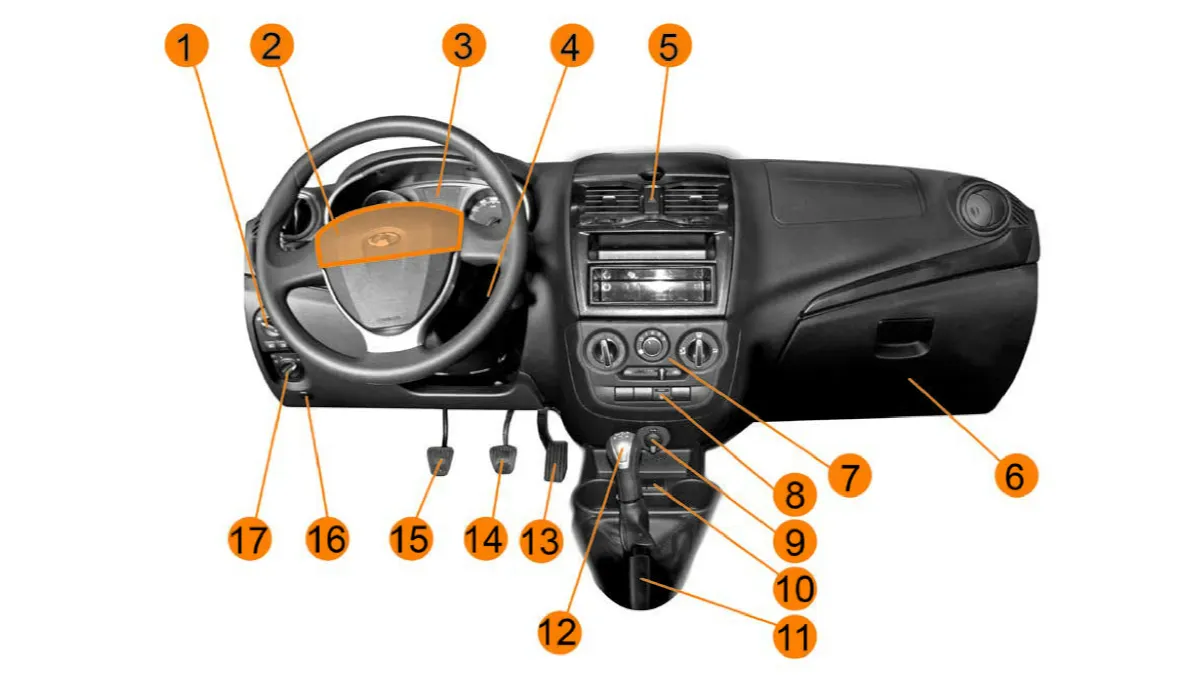 1
2
3
4
5
6
7
8
9
10
11
12
13
14
15
16
17