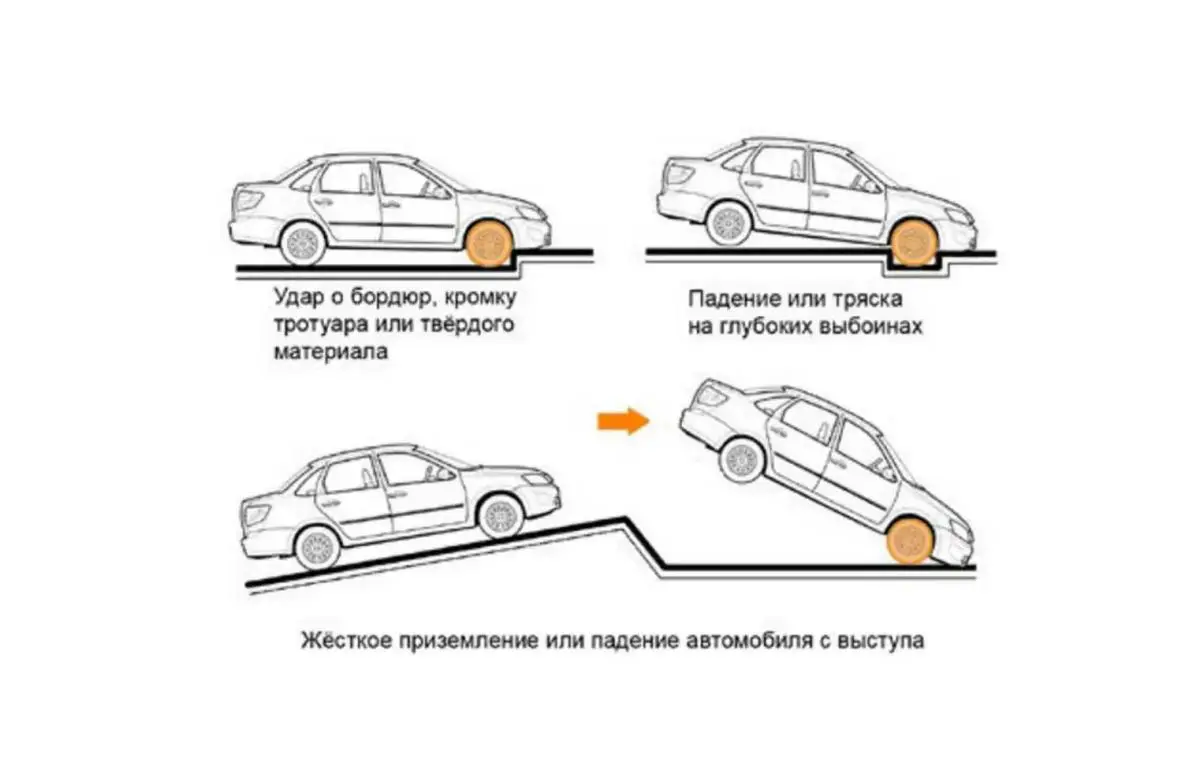 Удар о бордюр, кромку тротуара или твёрдого материала

Падение или тряска на глубоких выбоинах

Жёсткое приземление или падение автомобиля с выступа