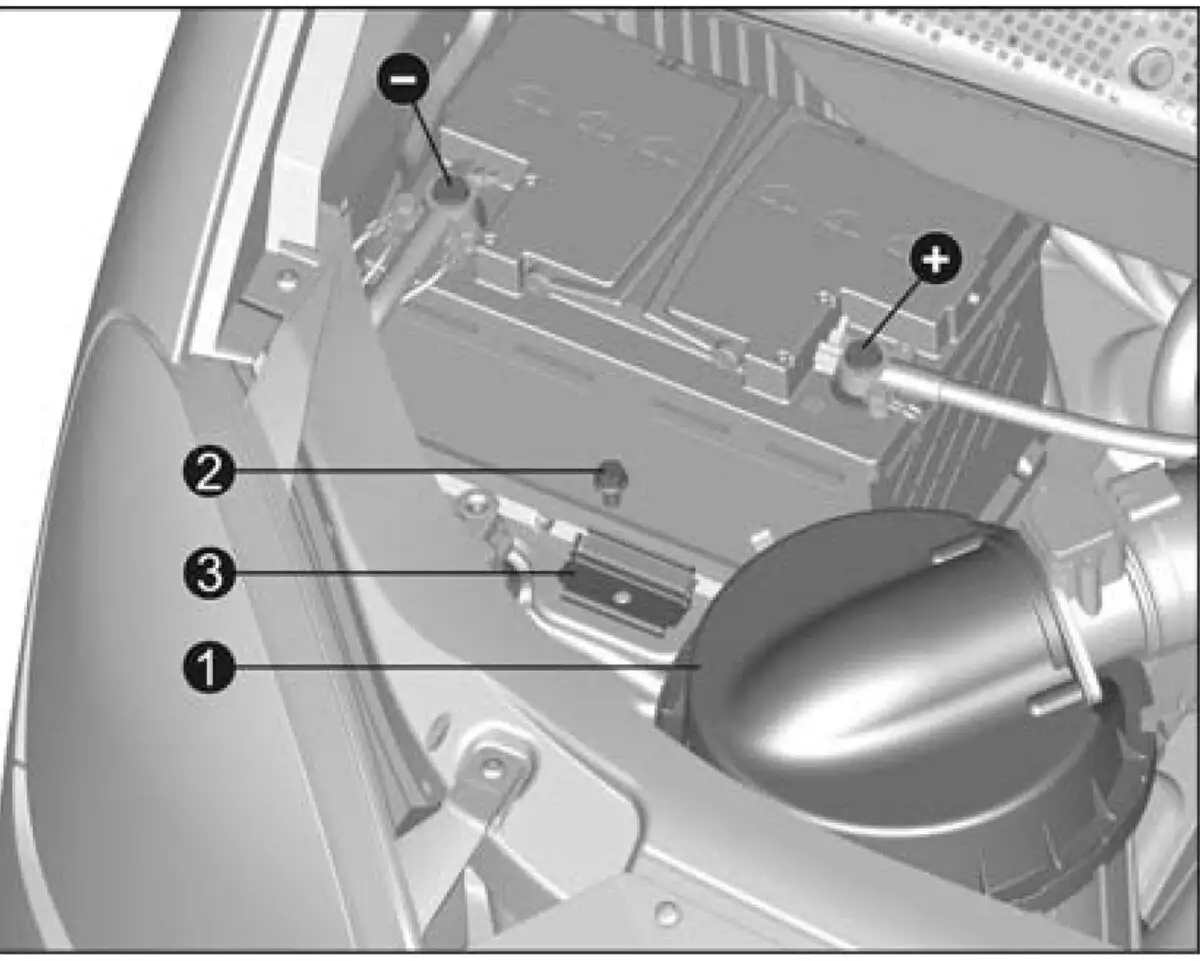 −
+
2
3
1