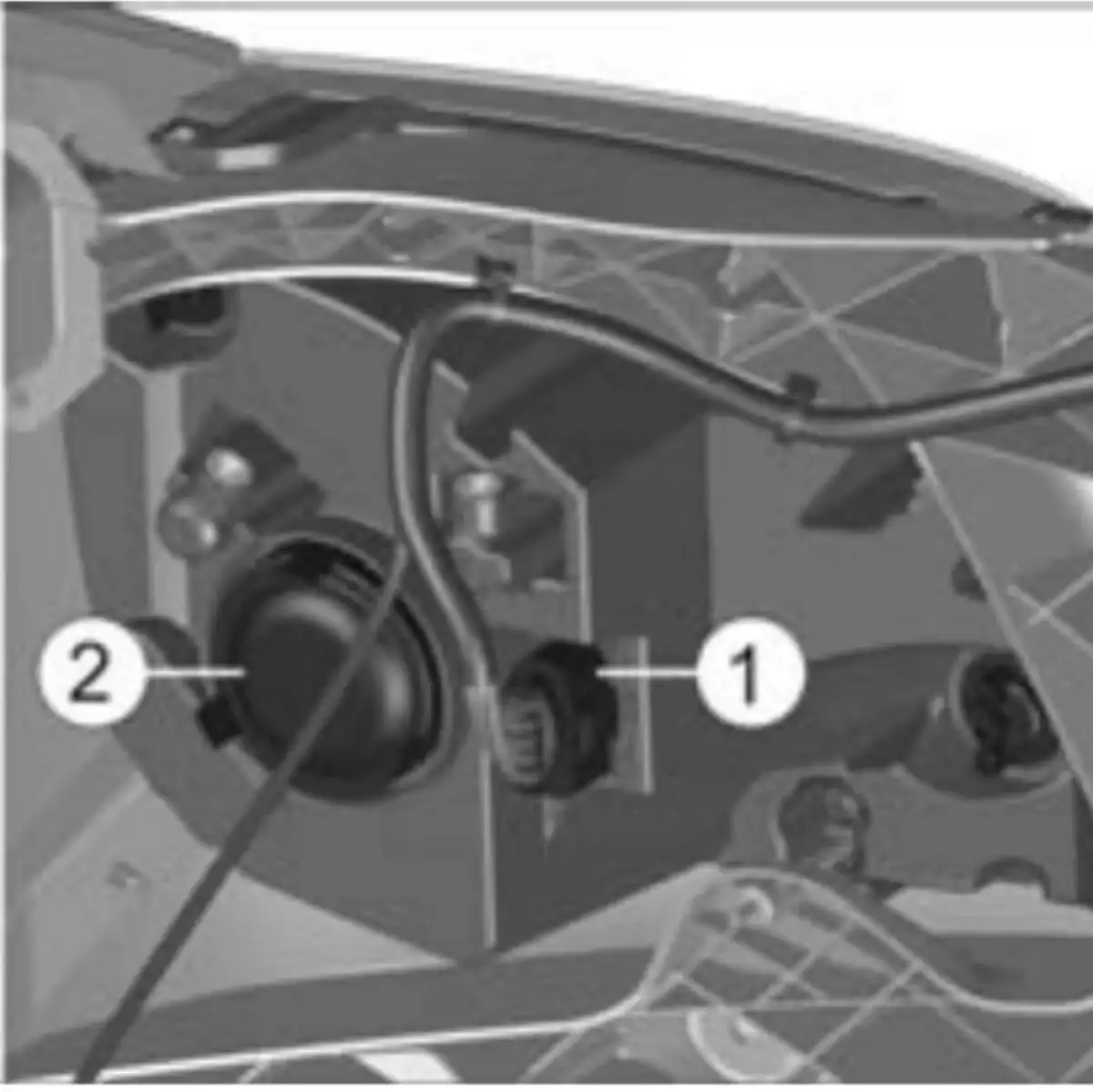 2
1