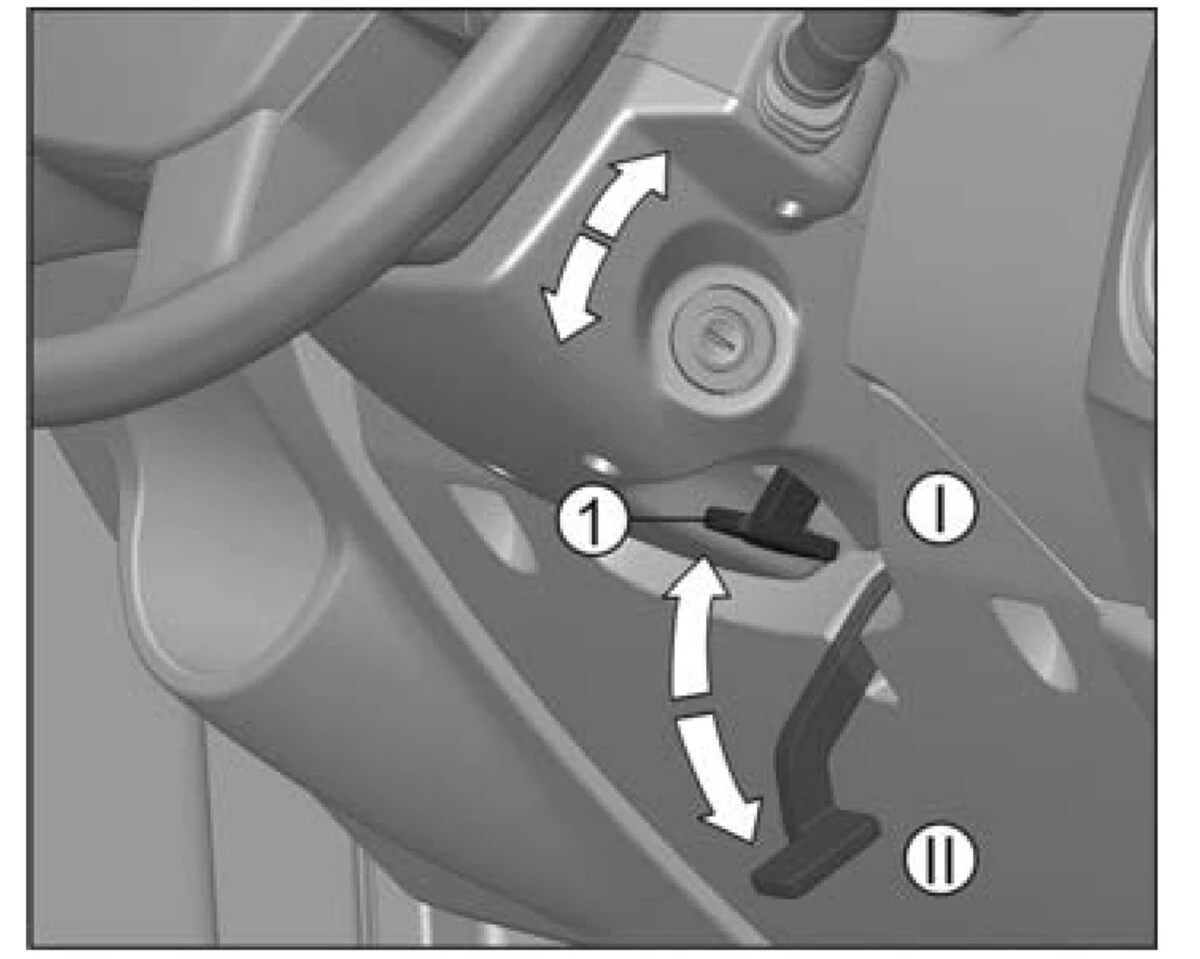 1
I
II