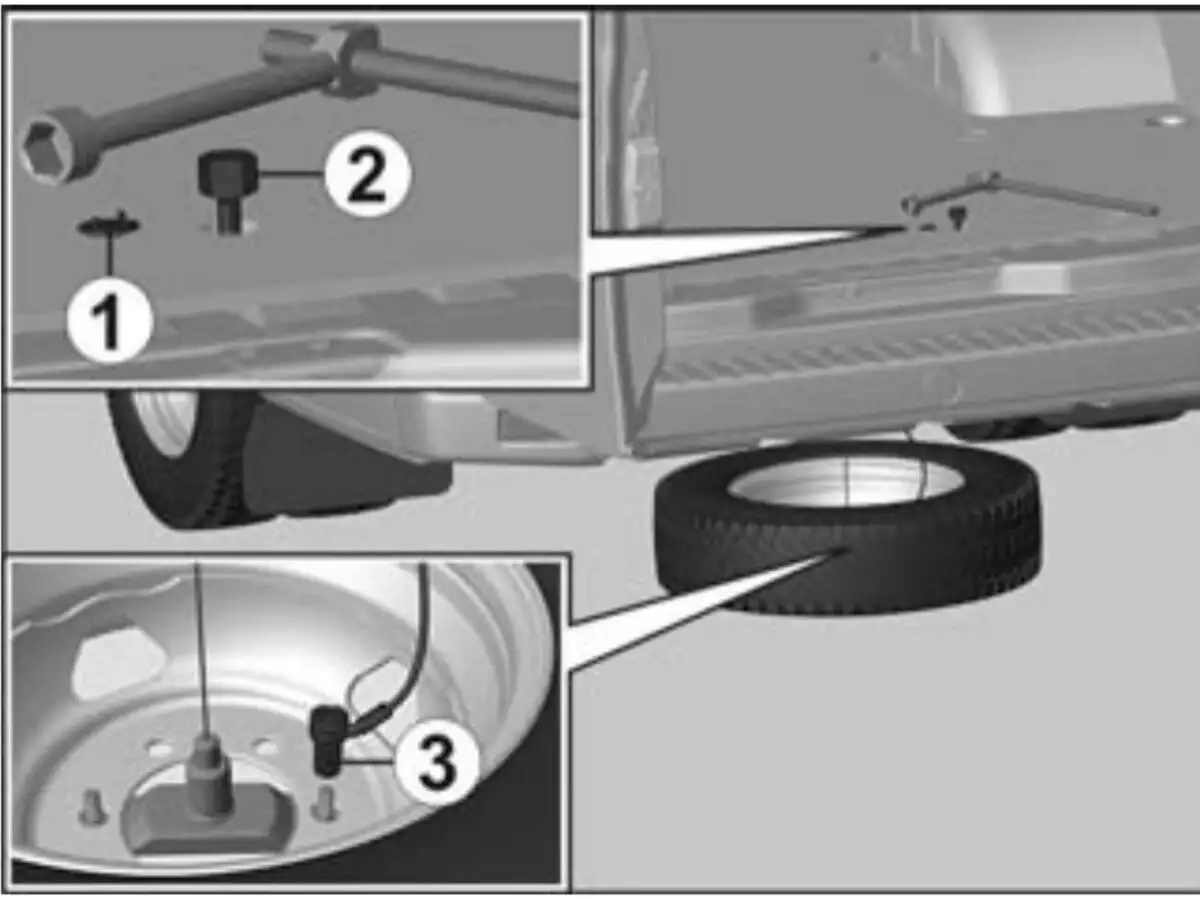 2
1
3