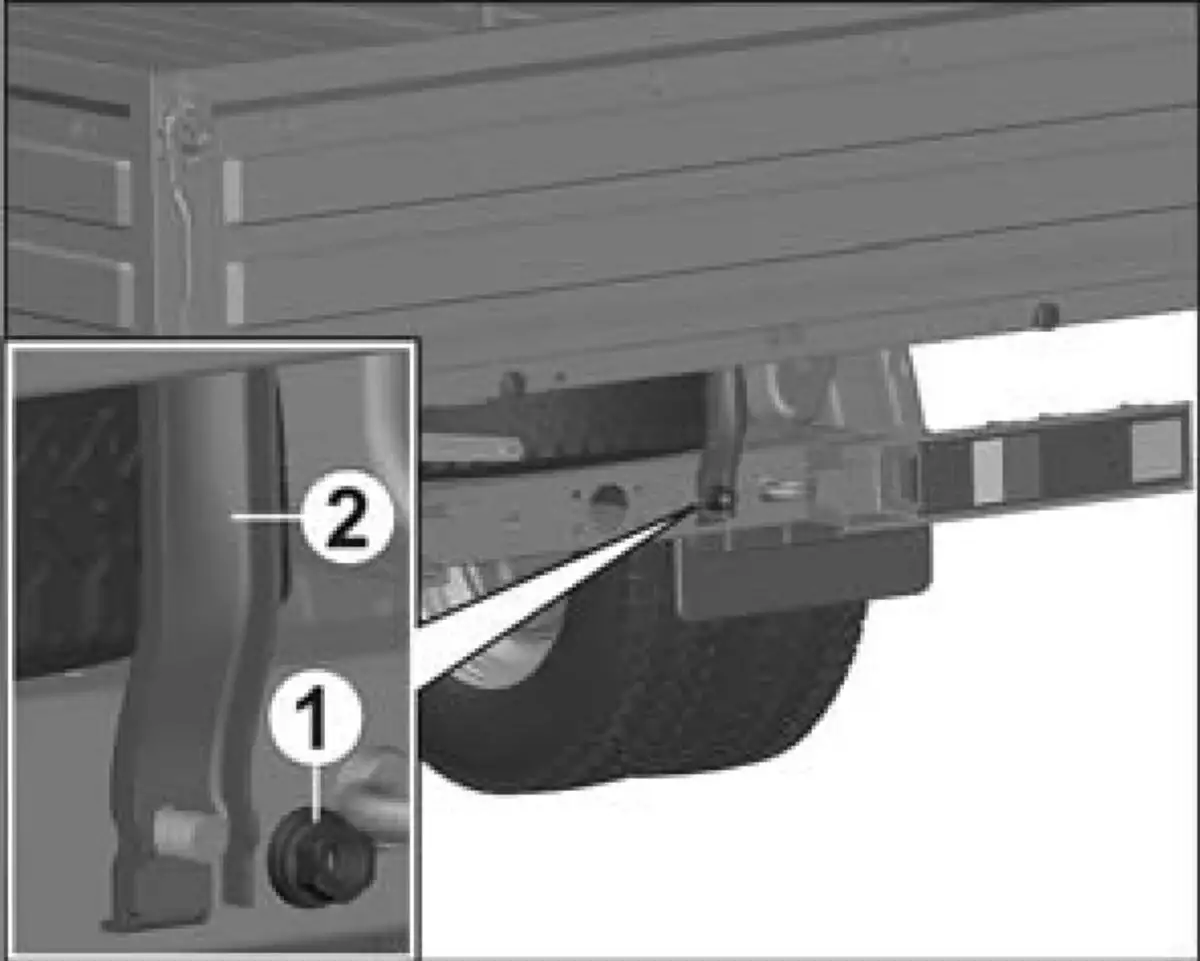 2
1