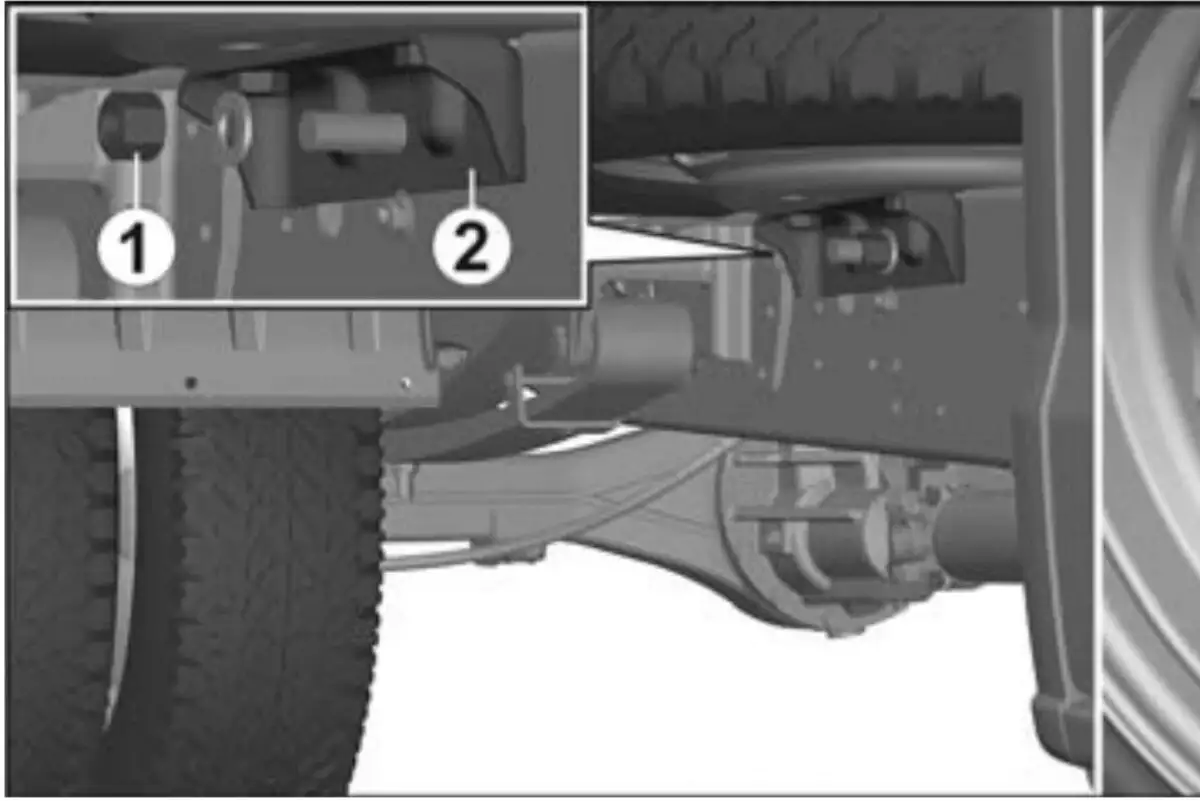 1
2