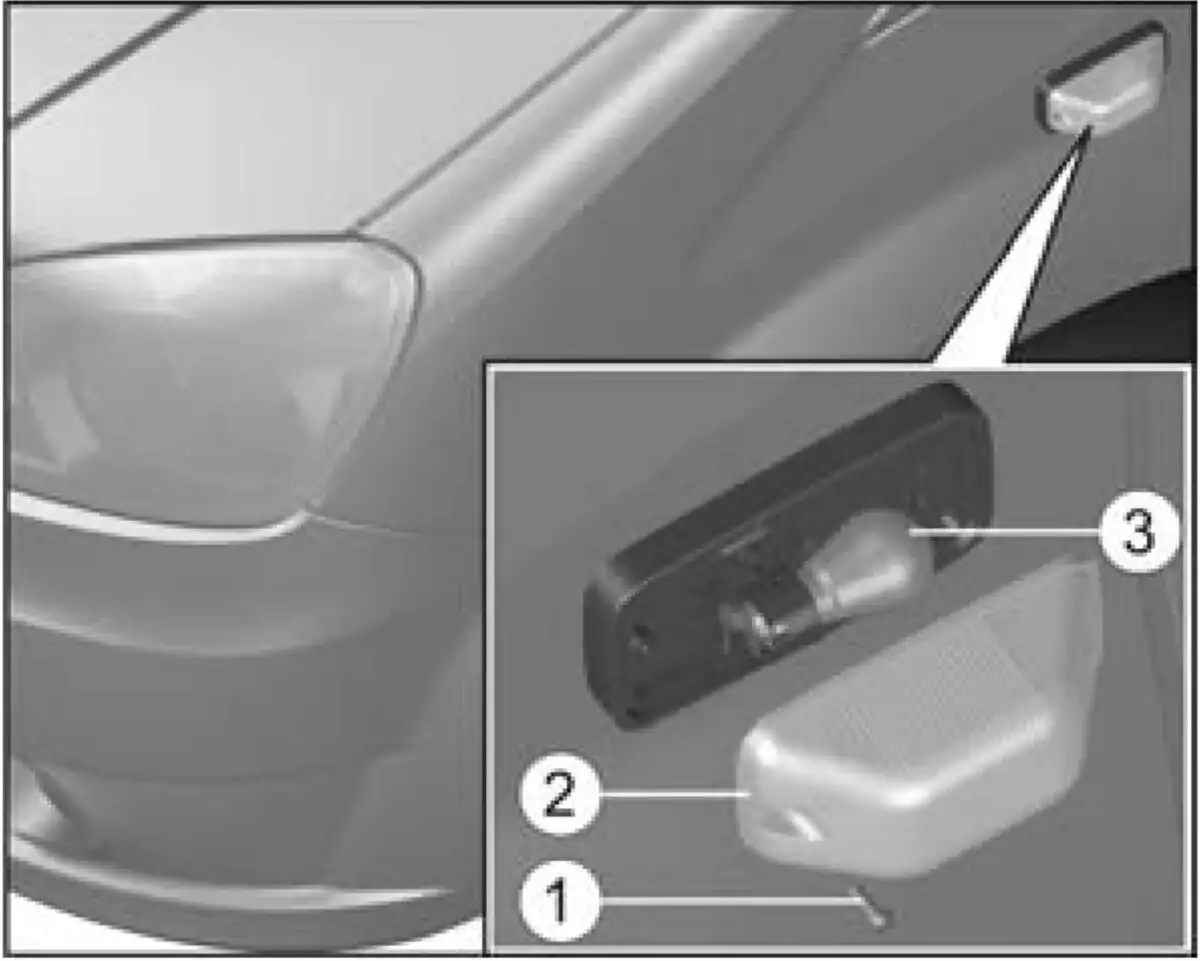 3
2
1