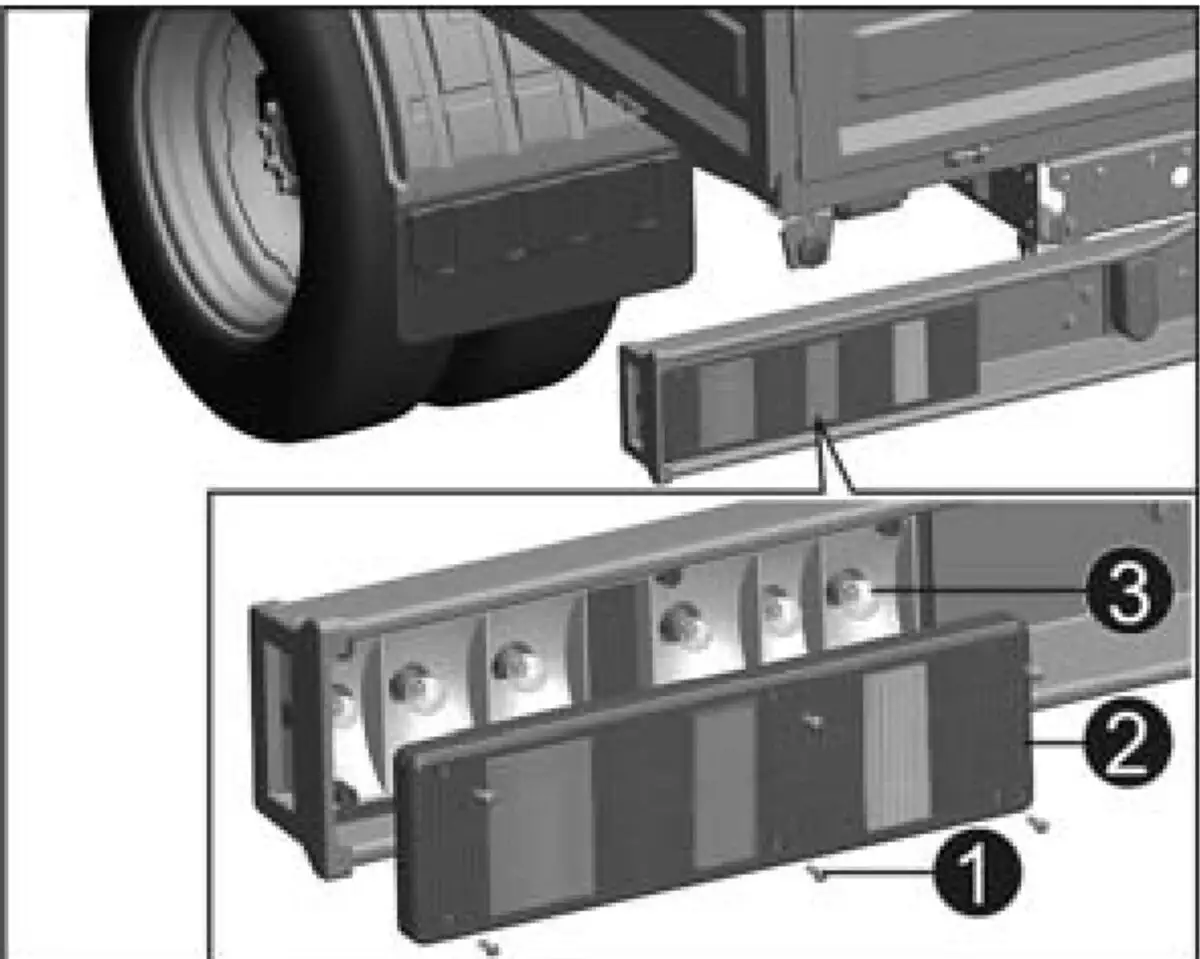 3
2
1