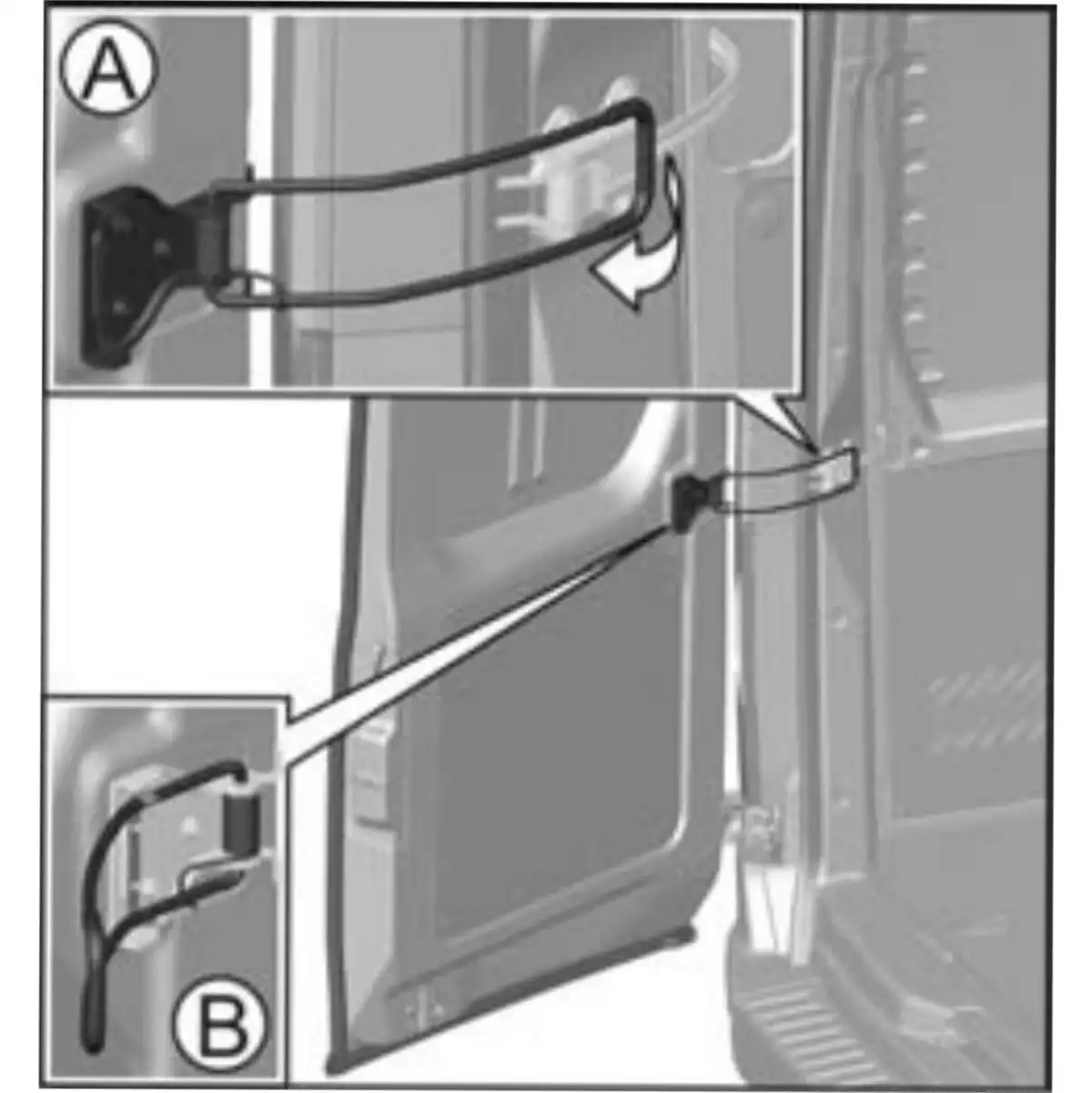 A

B