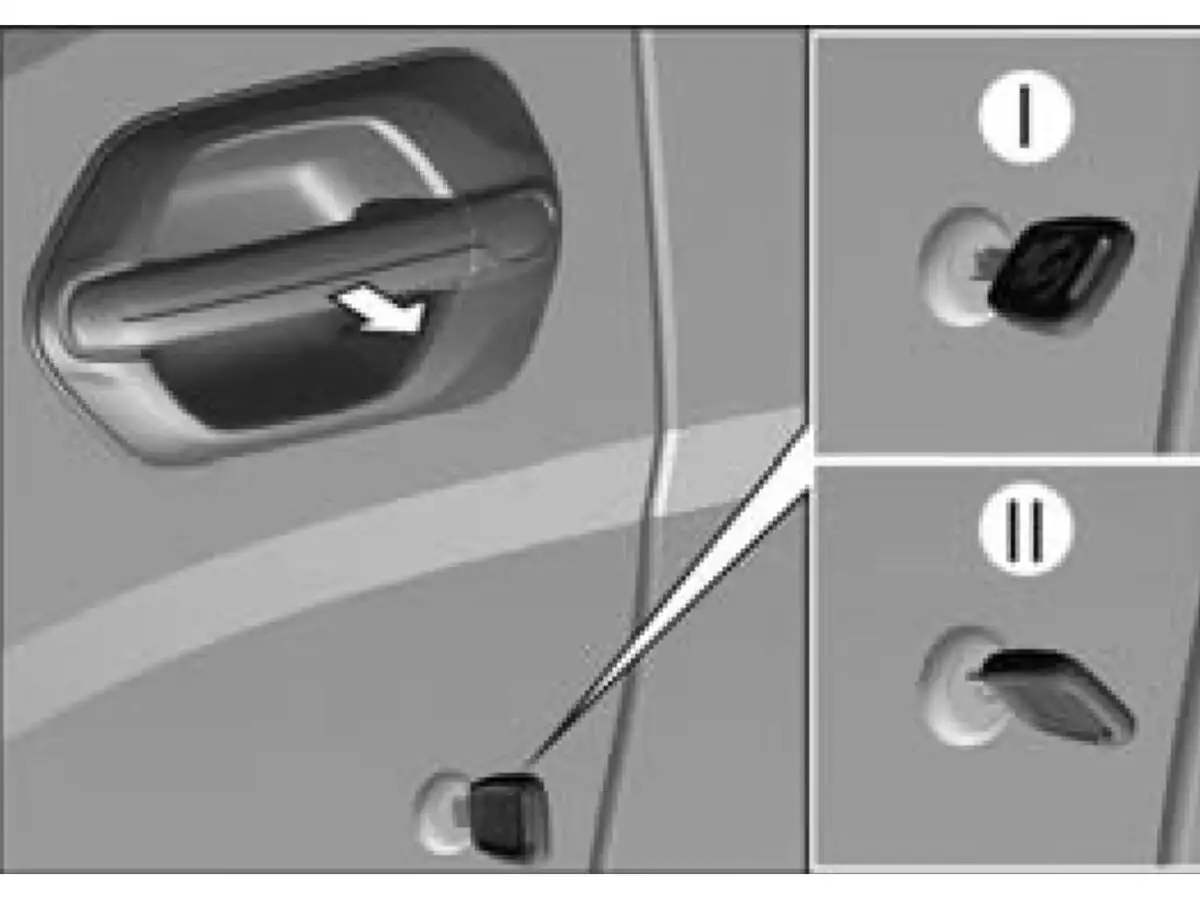 I

II