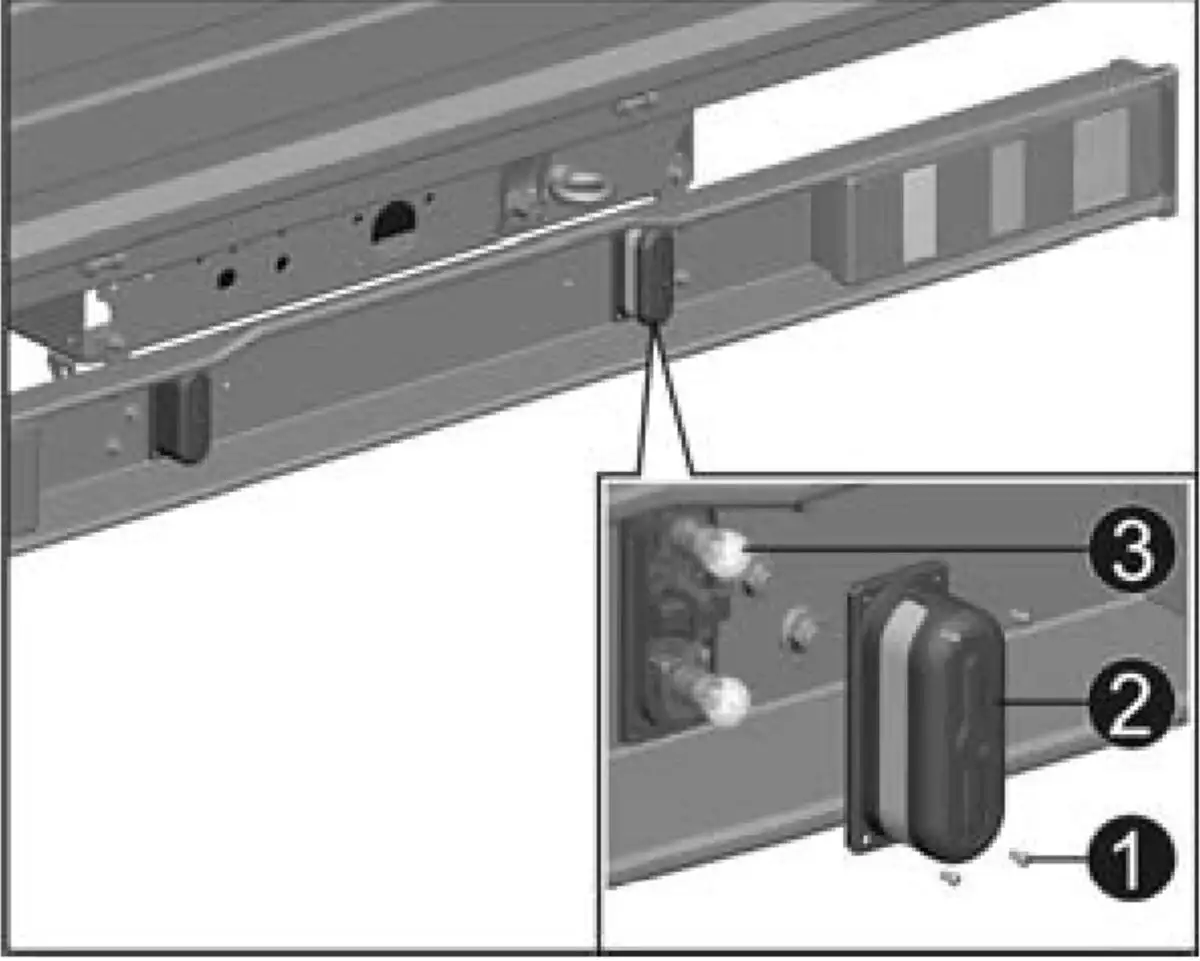 3
2
1