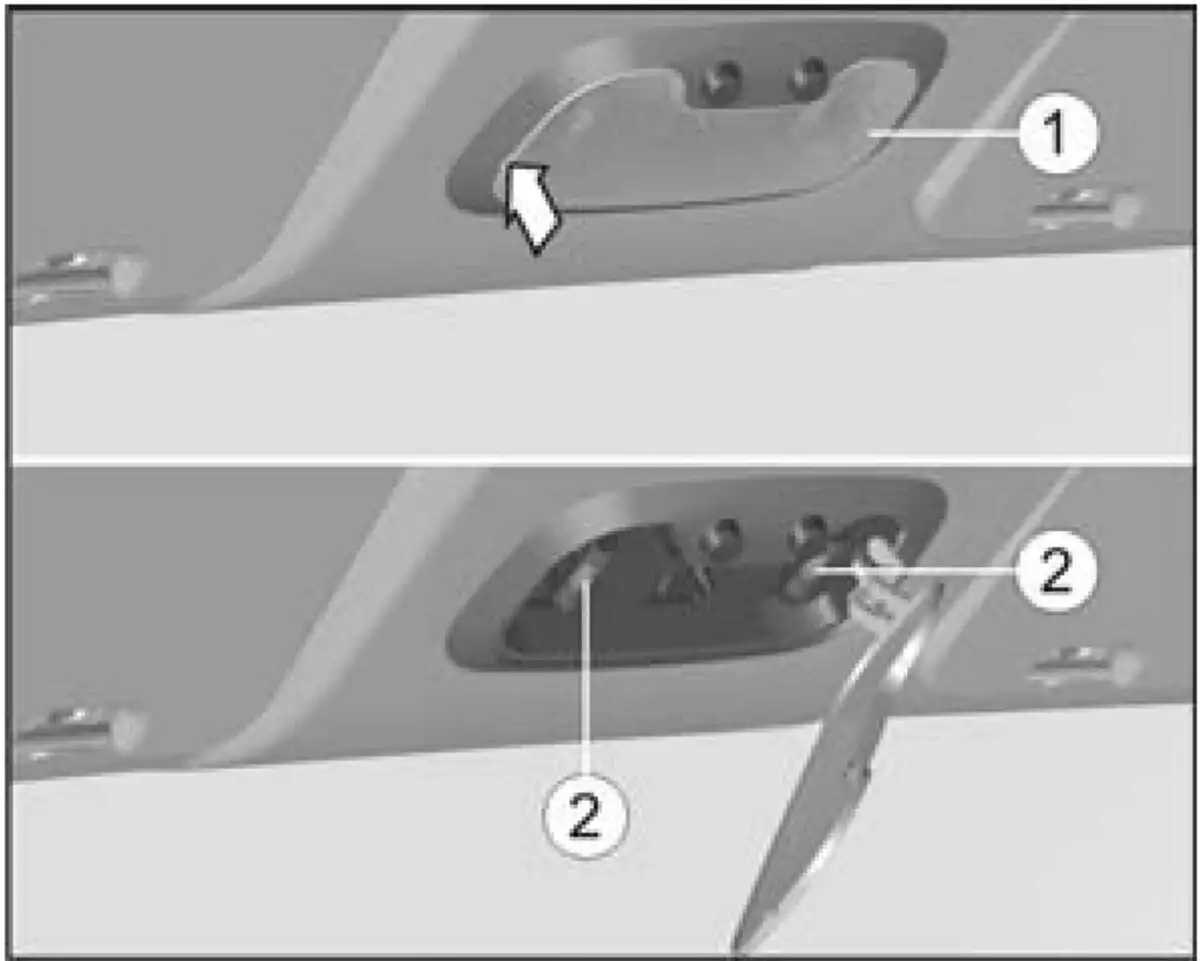 1

2

2