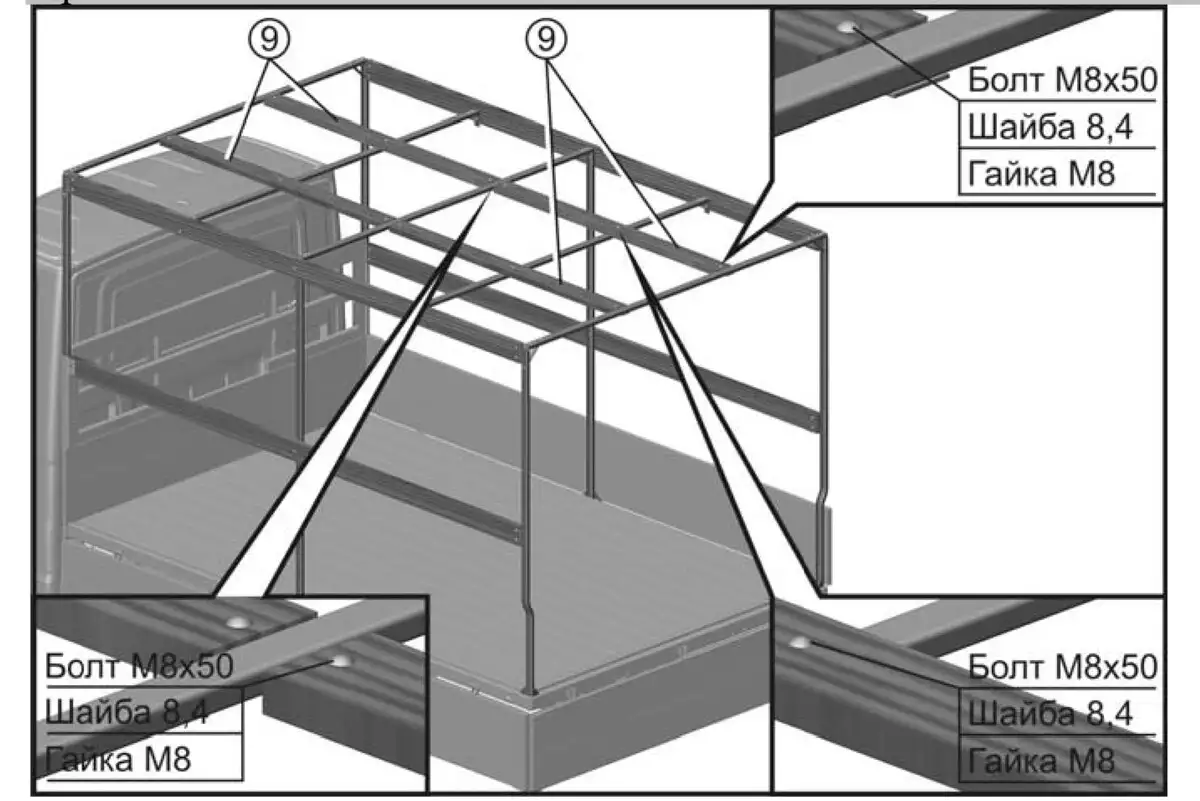 9

9

Болт М8х50
Шайба 8,4
Гайка М8

Болт М8х50
Шайба 8,4
Гайка М8

Болт М8х50
Шайба 8,4
Гайка М8