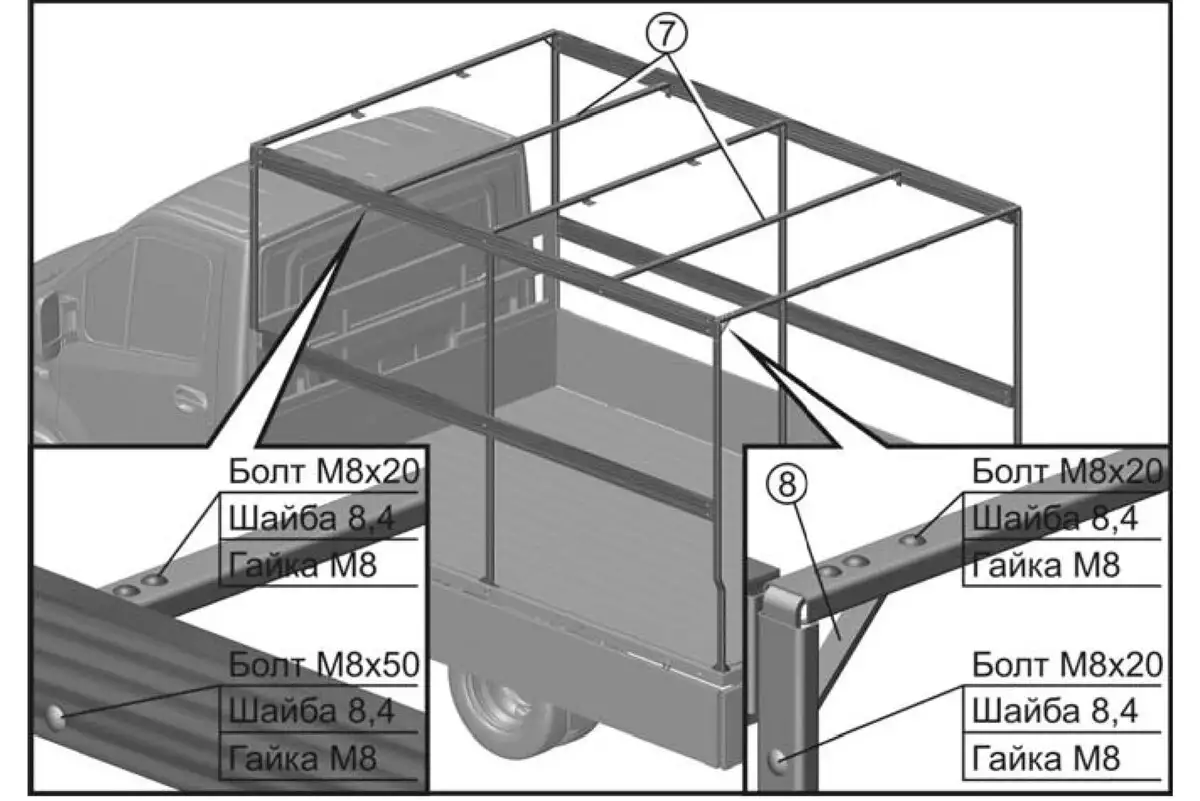 7

Болт М8х20
Шайба 8,4
Гайка М8

Болт М8х50
Шайба 8,4
Гайка М8

8

Болт М8х20
Шайба 8,4
Гайка М8

Болт М8х20
Шайба 8,4
Гайка М8