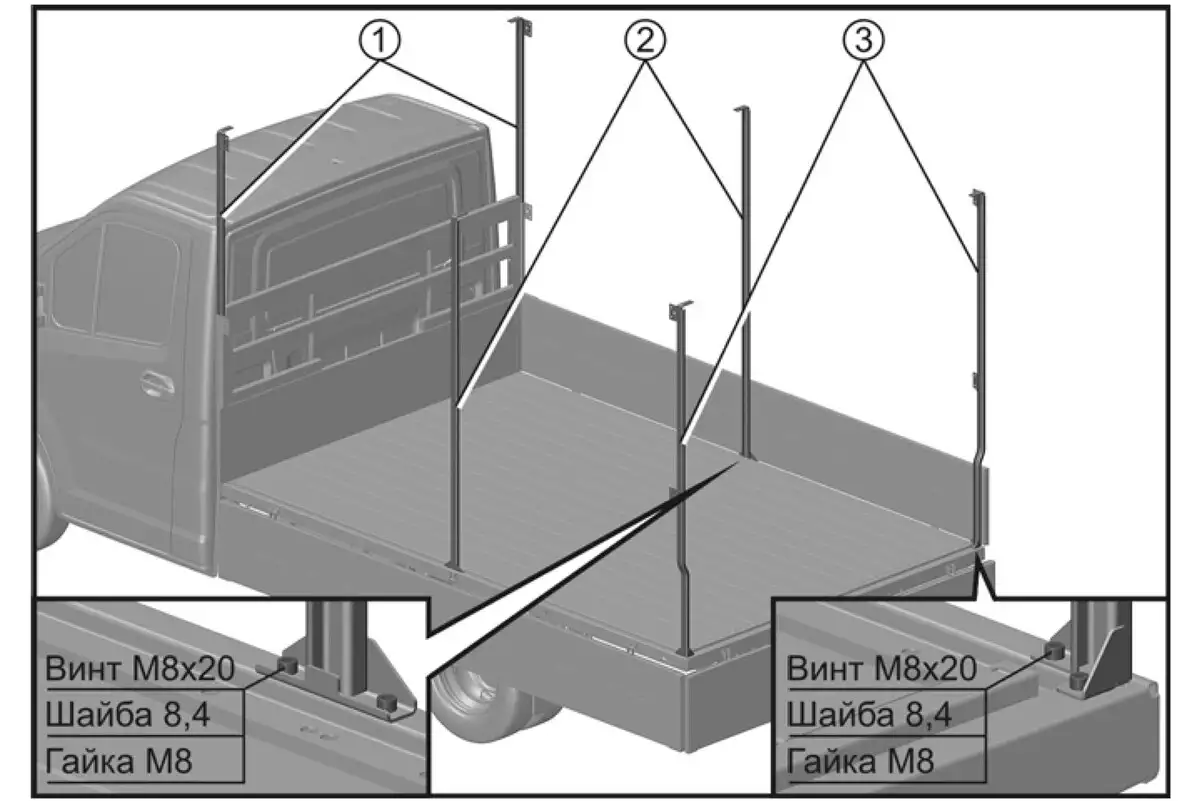 1
2
3
Винт М8х20
Шайба 8,4
Гайка М8
Винт М8х20
Шайба 8,4
Гайка М8