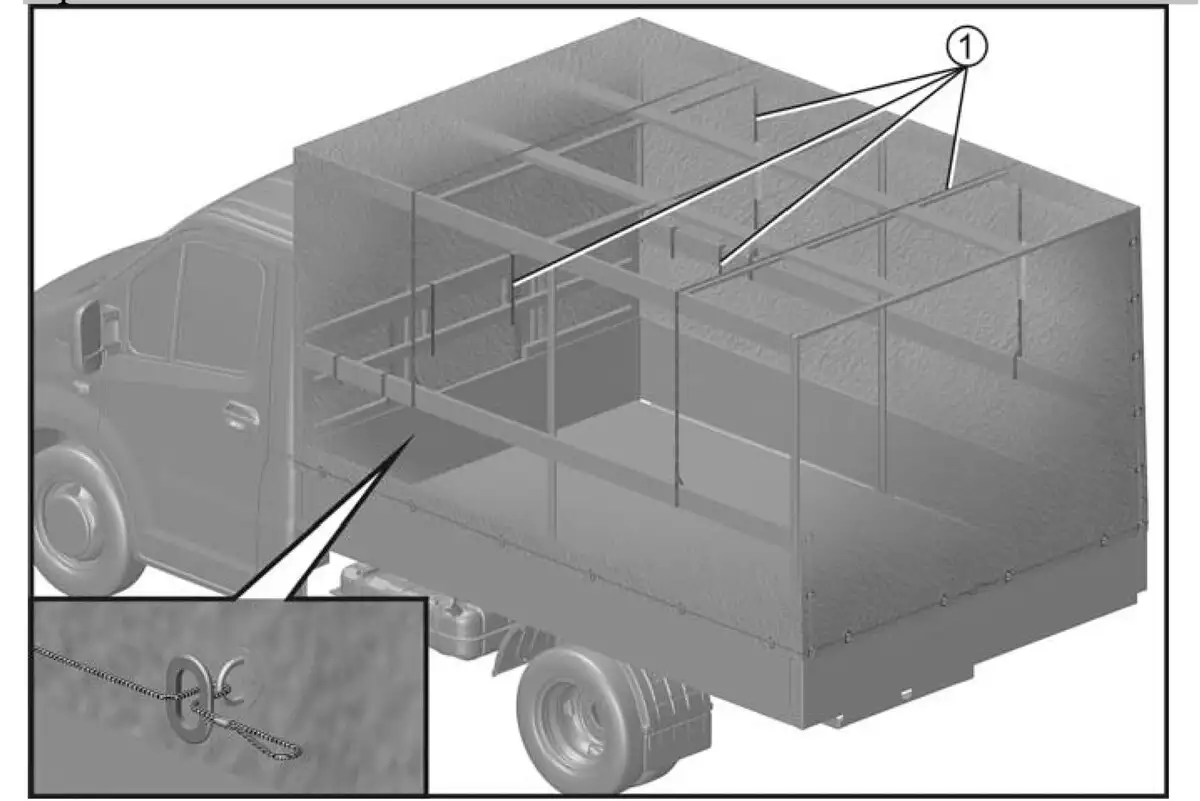 1