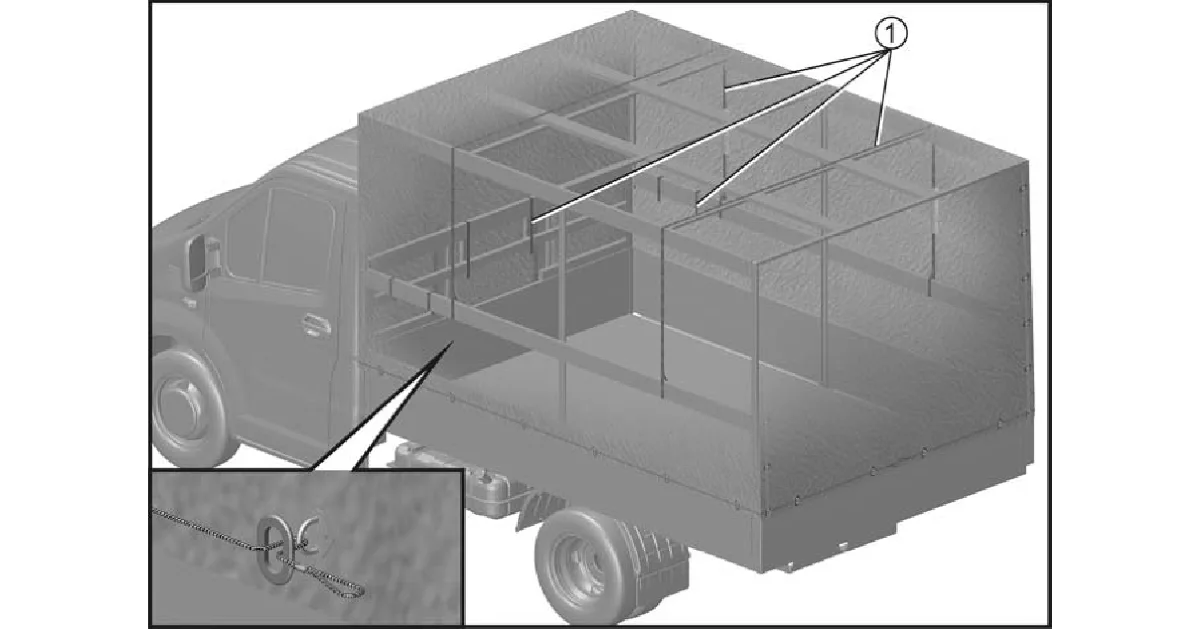 1