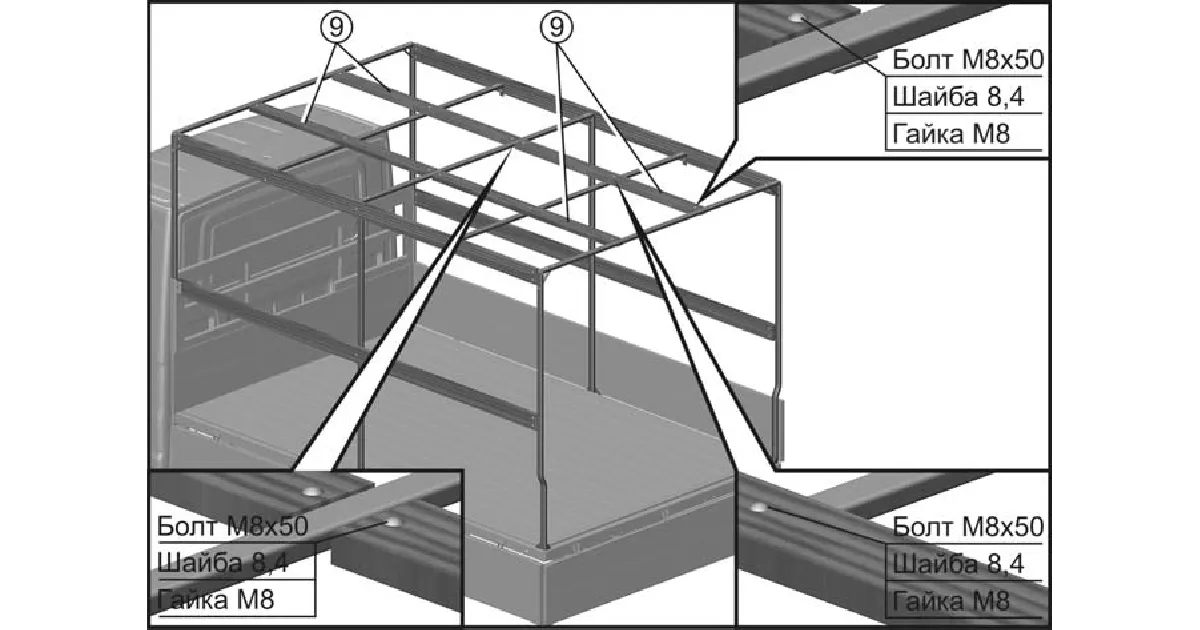 9

9

Болт М8х50
Шайба 8,4
Гайка М8

Болт М8х50
Шайба 8,4
Гайка М8

Болт М8х50
Шайба 8,4
Гайка М8