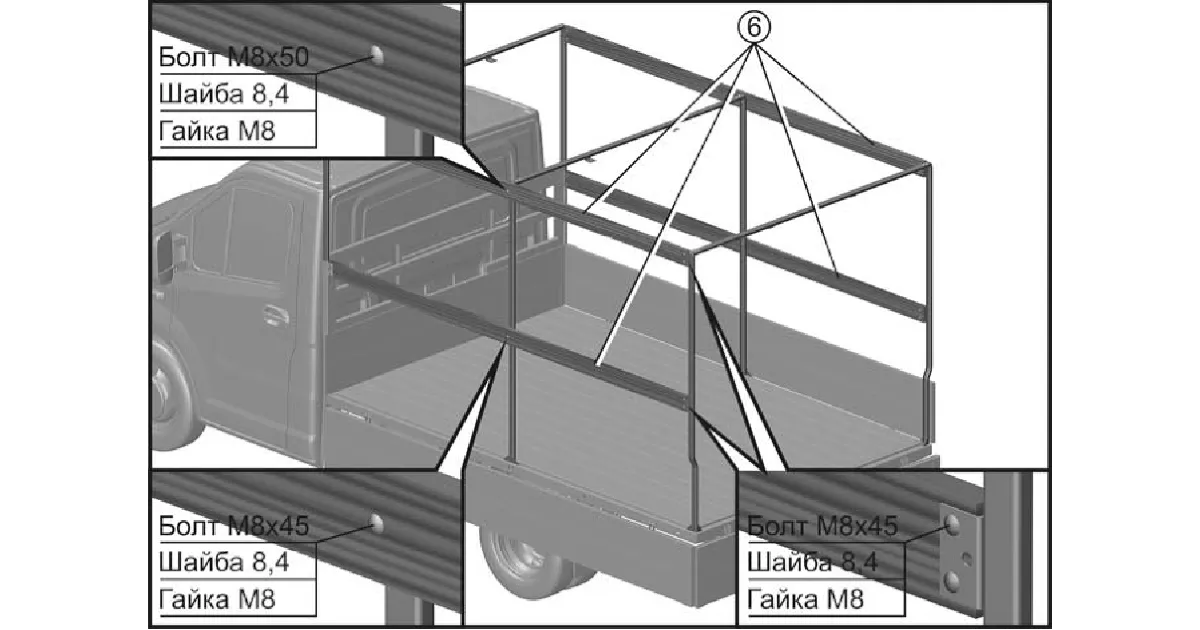 Болт М8х50
Шайба 8,4
Гайка М8

6

Болт М8х45
Шайба 8,4
Гайка М8

Болт М8х45
Шайба 8,4
Гайка М8