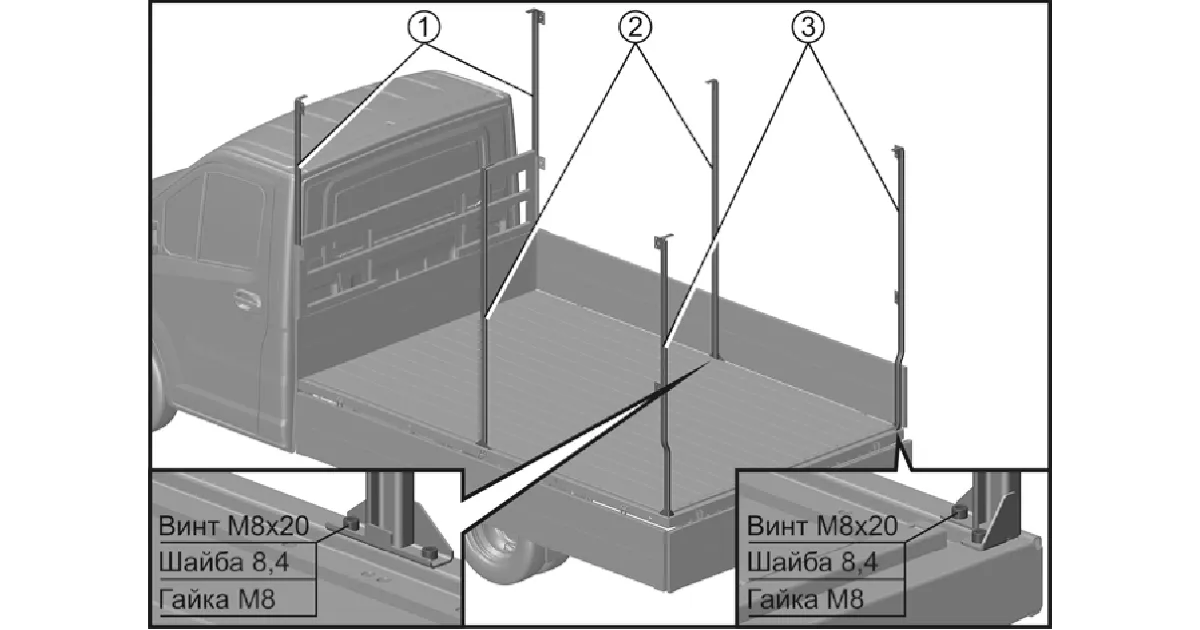 1
2
3
Винт М8х20
Шайба 8,4
Гайка М8
Винт М8х20
Шайба 8,4
Гайка М8