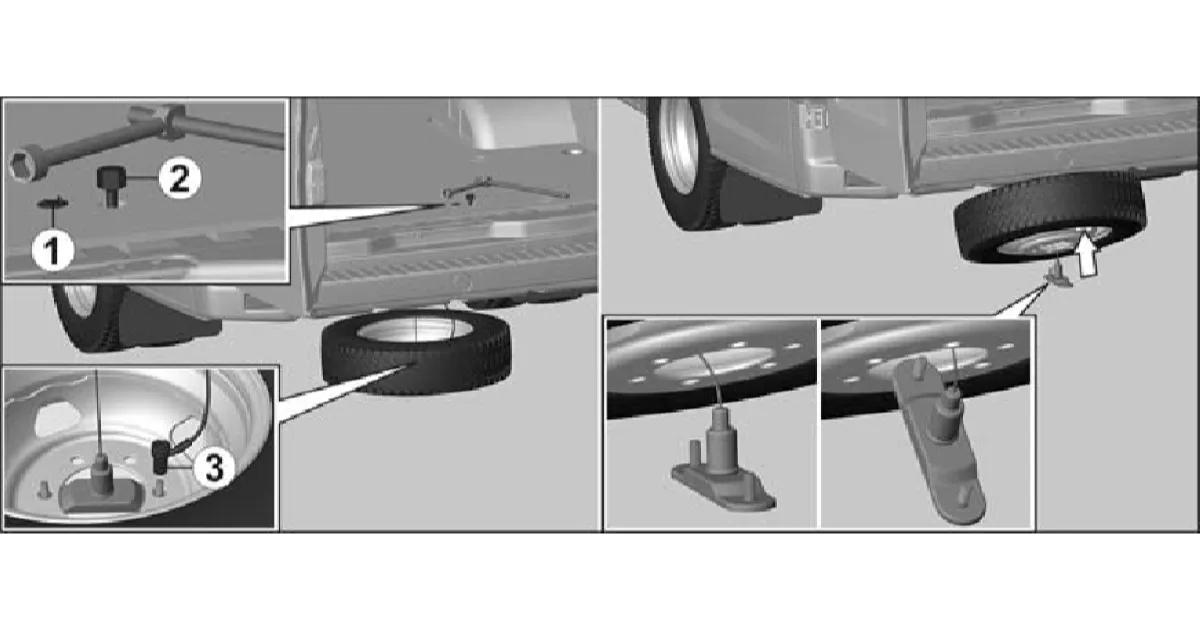 2

1

3