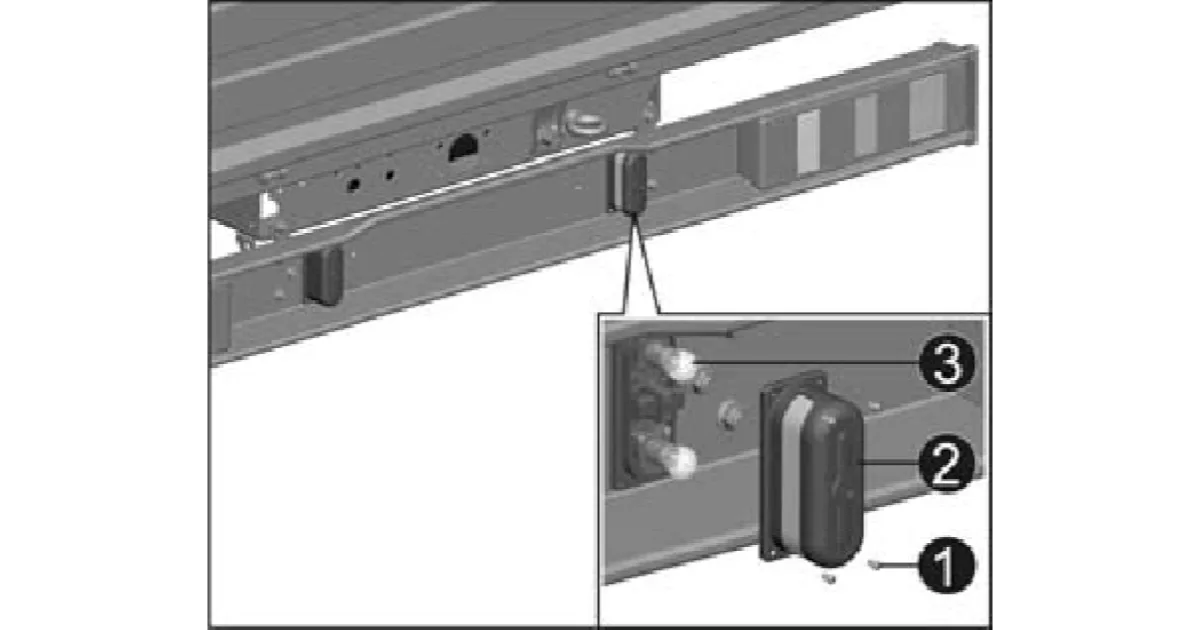 3
2
1