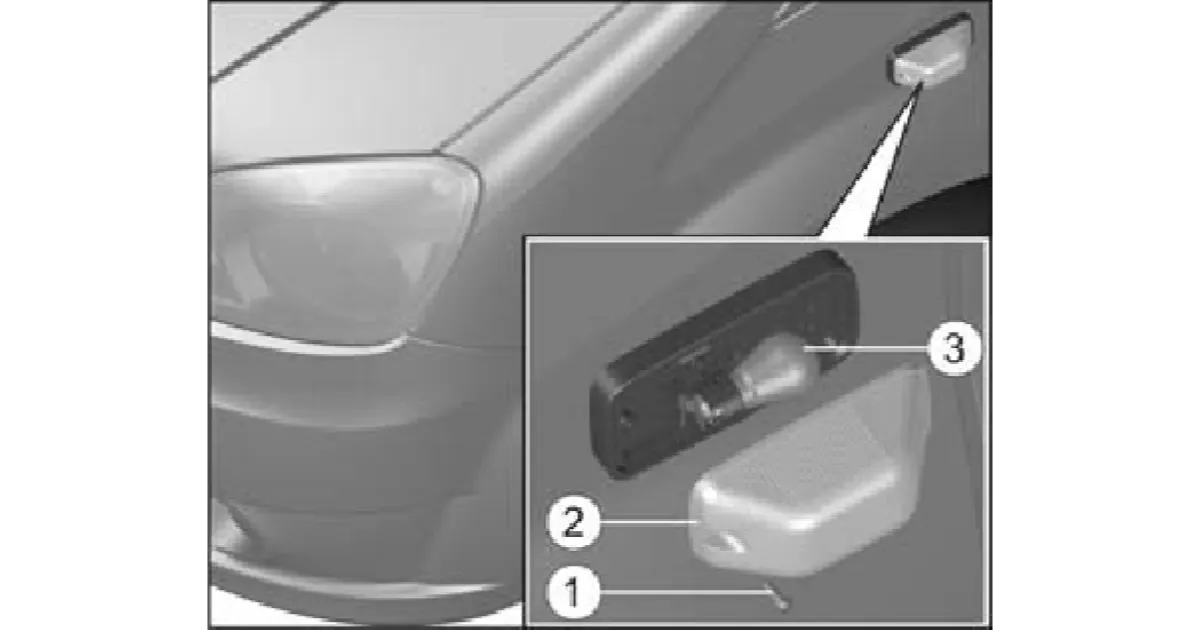 3
2
1