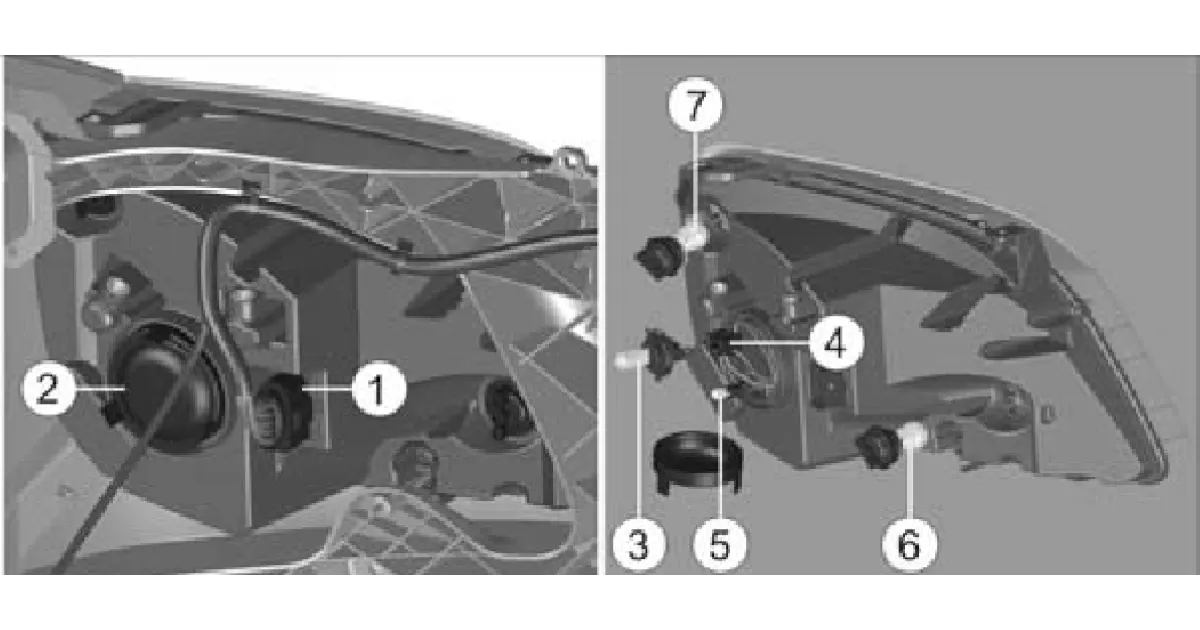 2
1
7
4
3
5
6