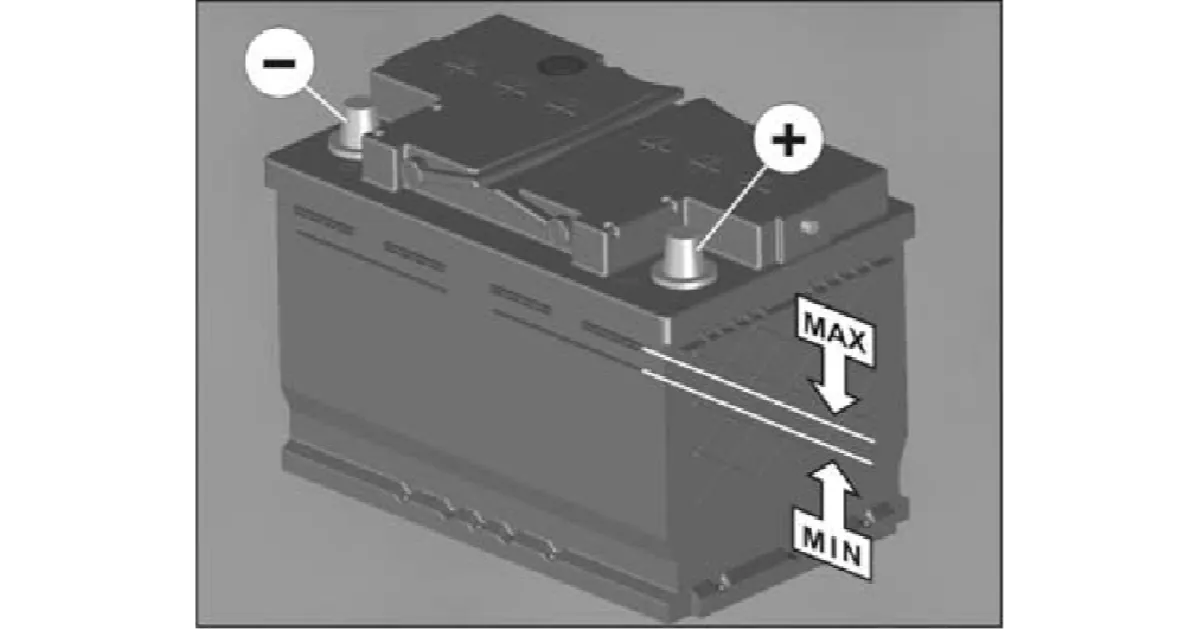 −
+
MAX
MIN