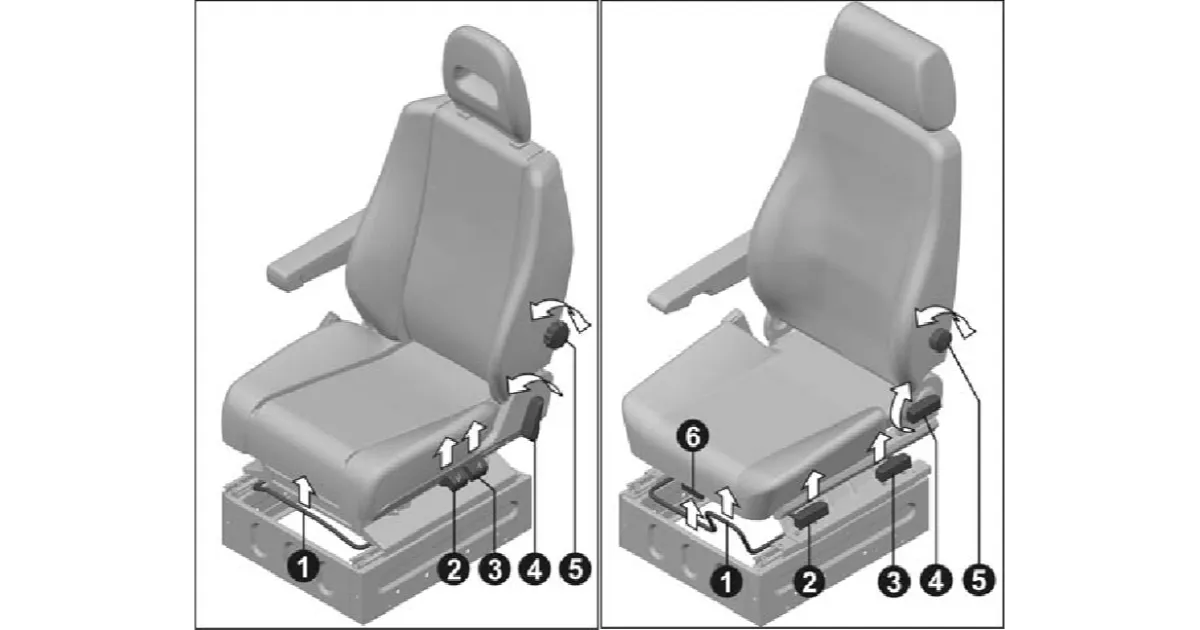 1 2 3 4 5

6 1 2 3 4 5