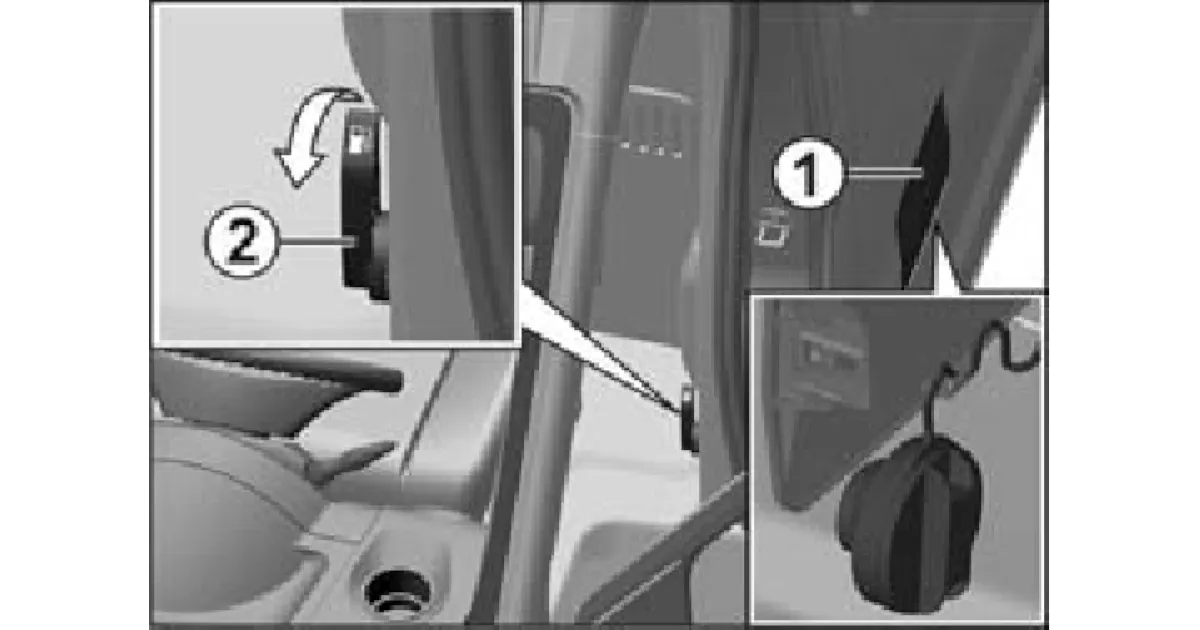 2

1